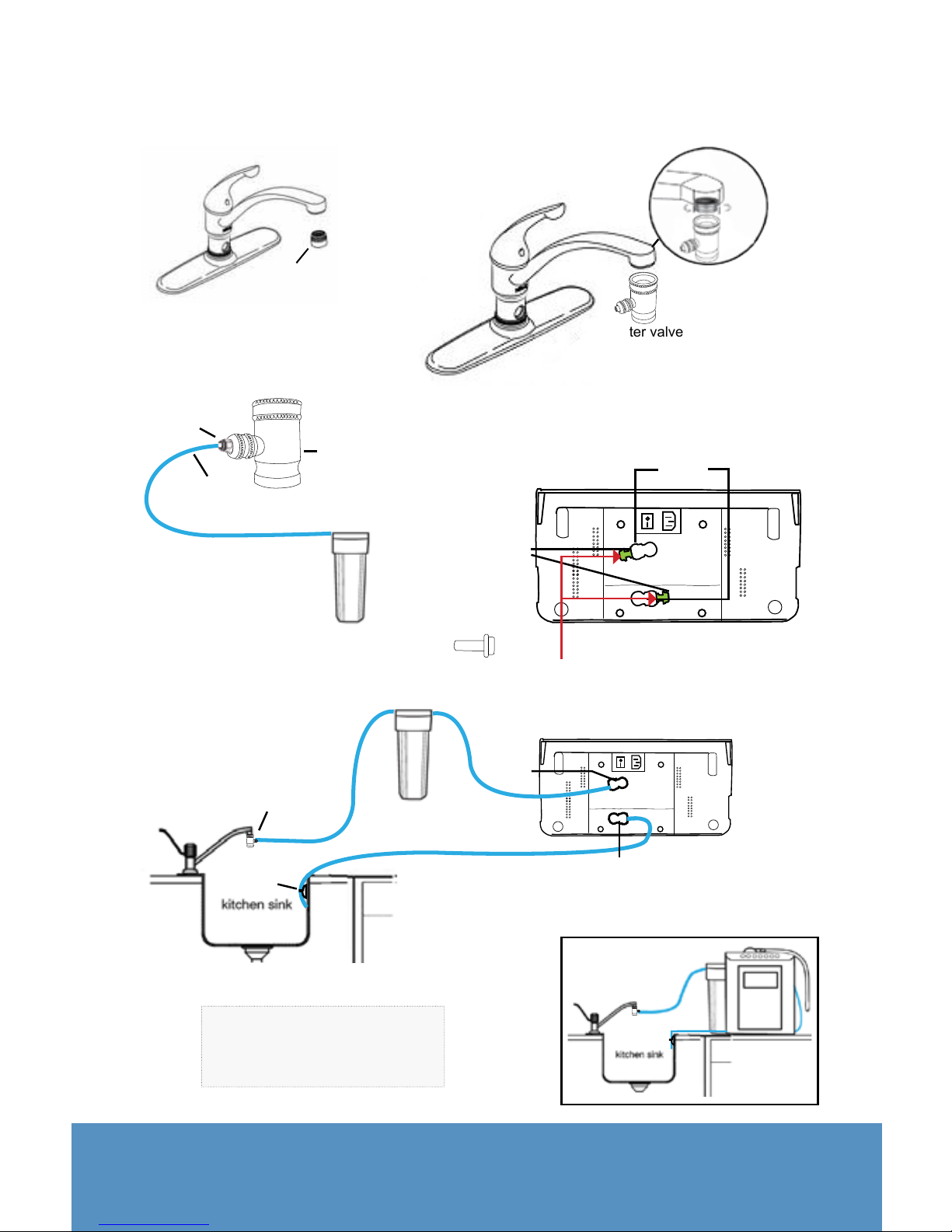 ter valve

kitchen sink

kitchen sink