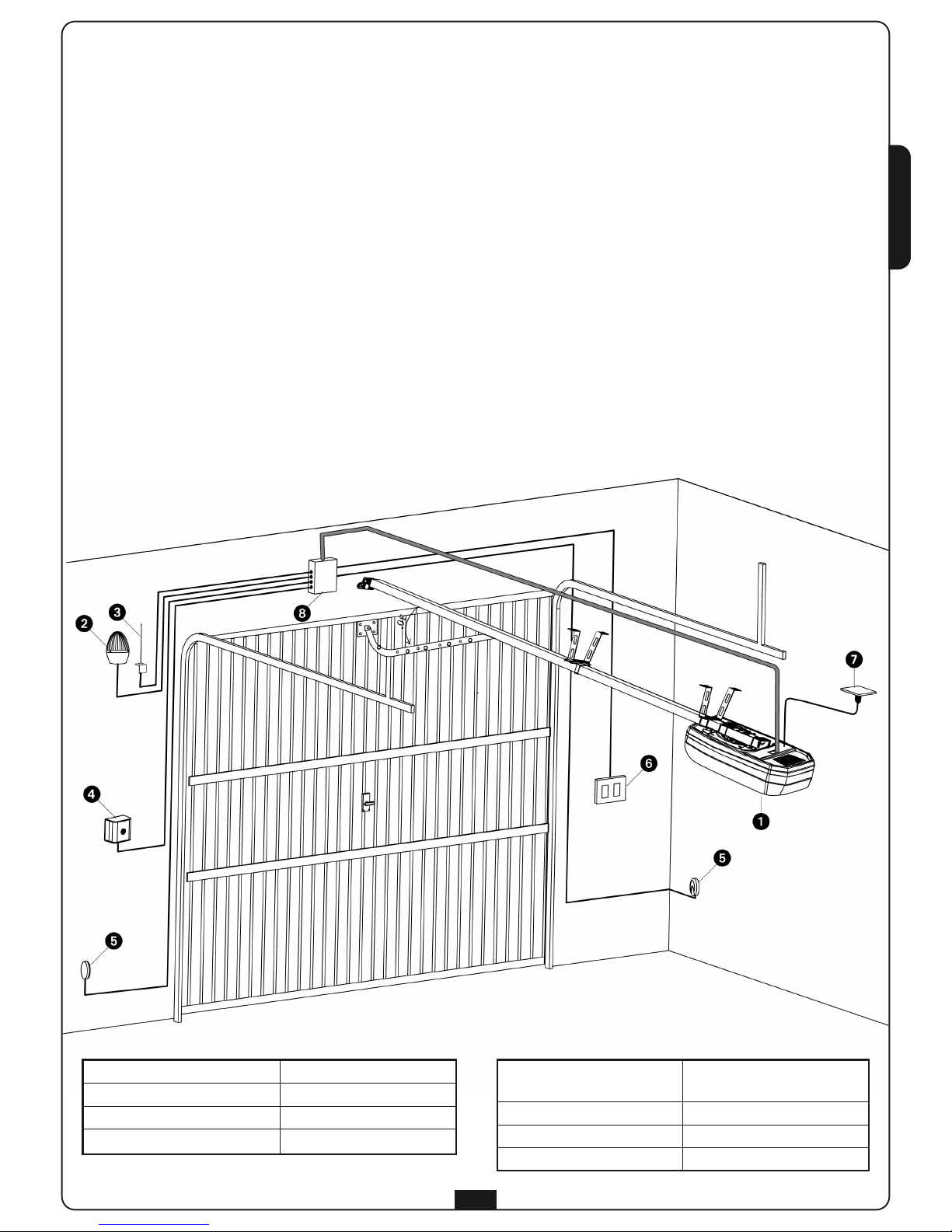 8
2
3
7
6
4
1
5
5