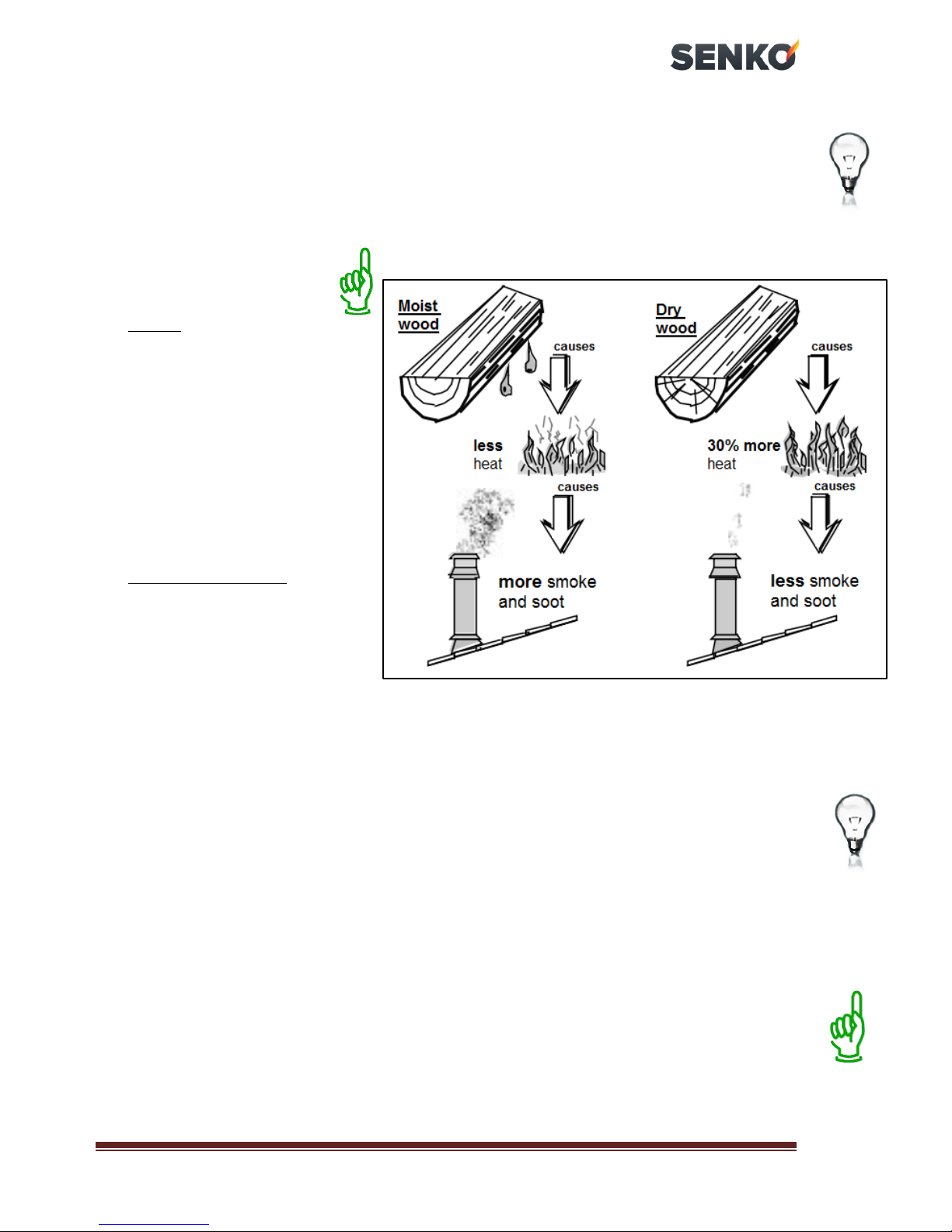 SENKO

Moist wood

causes

less heat

causes

more smoke and soot

Dry wood

causes

30% more heat

causes

less smoke and soot