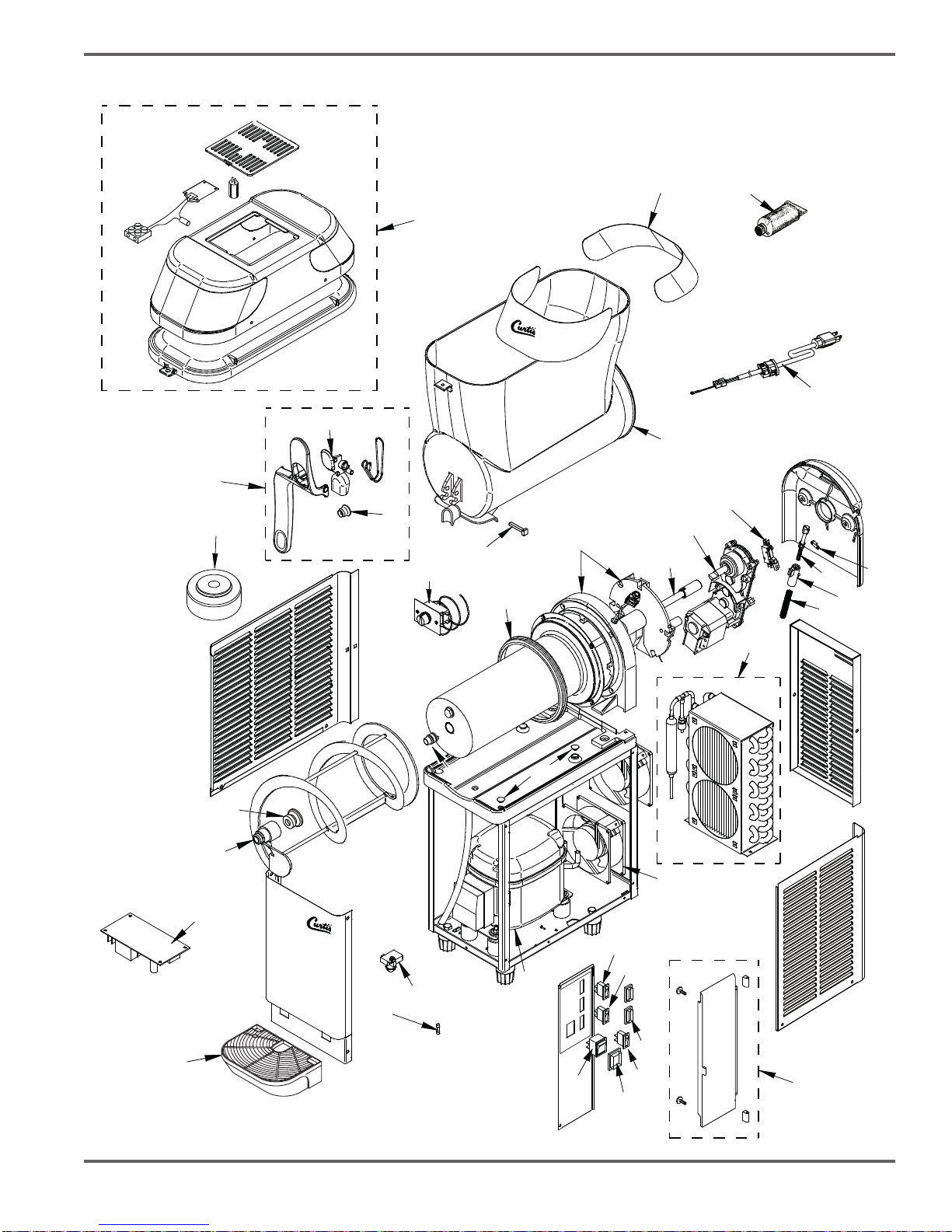 Curtis

Curtis