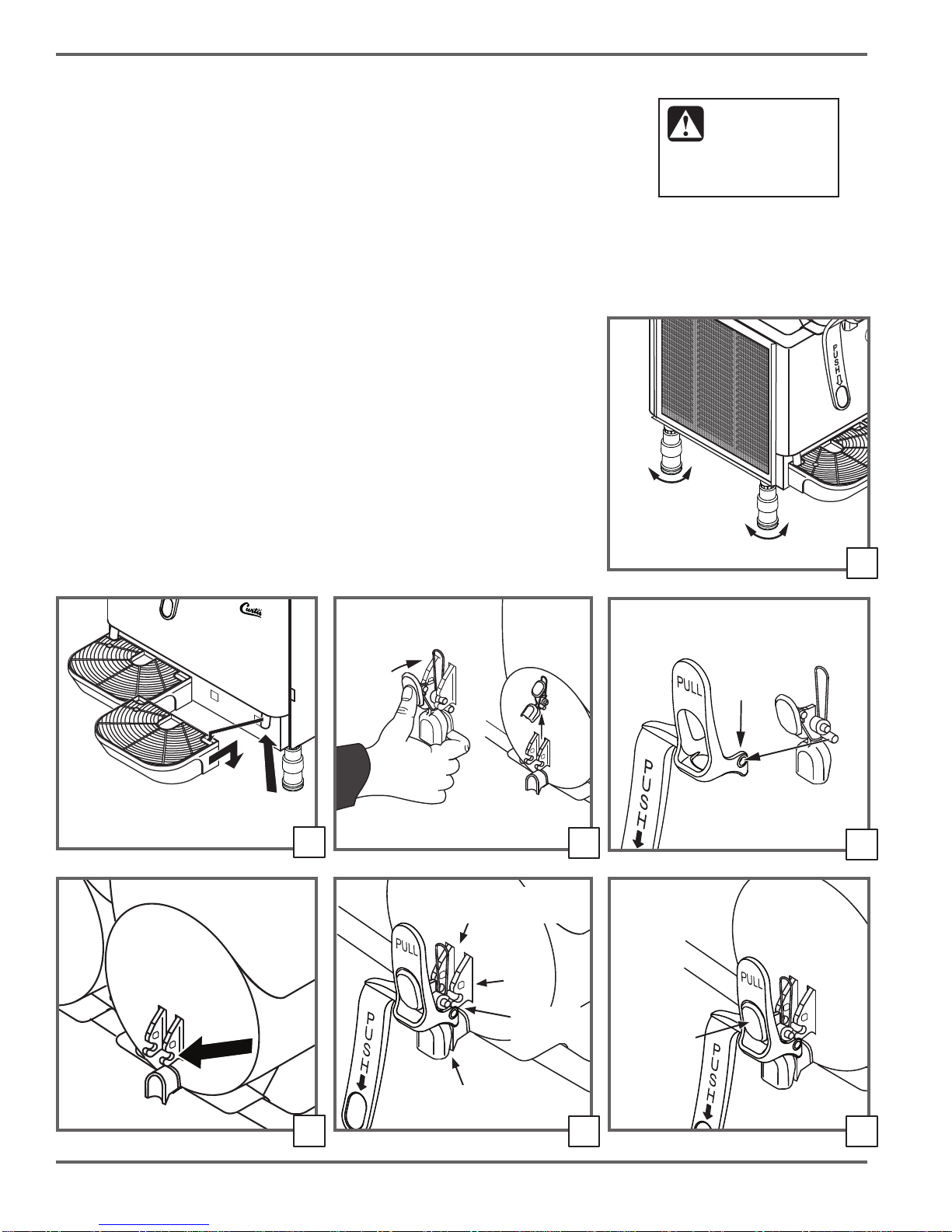 PUSH

Curtis

PULL

PUSH

PULL

PUSH

PULL

PUSH