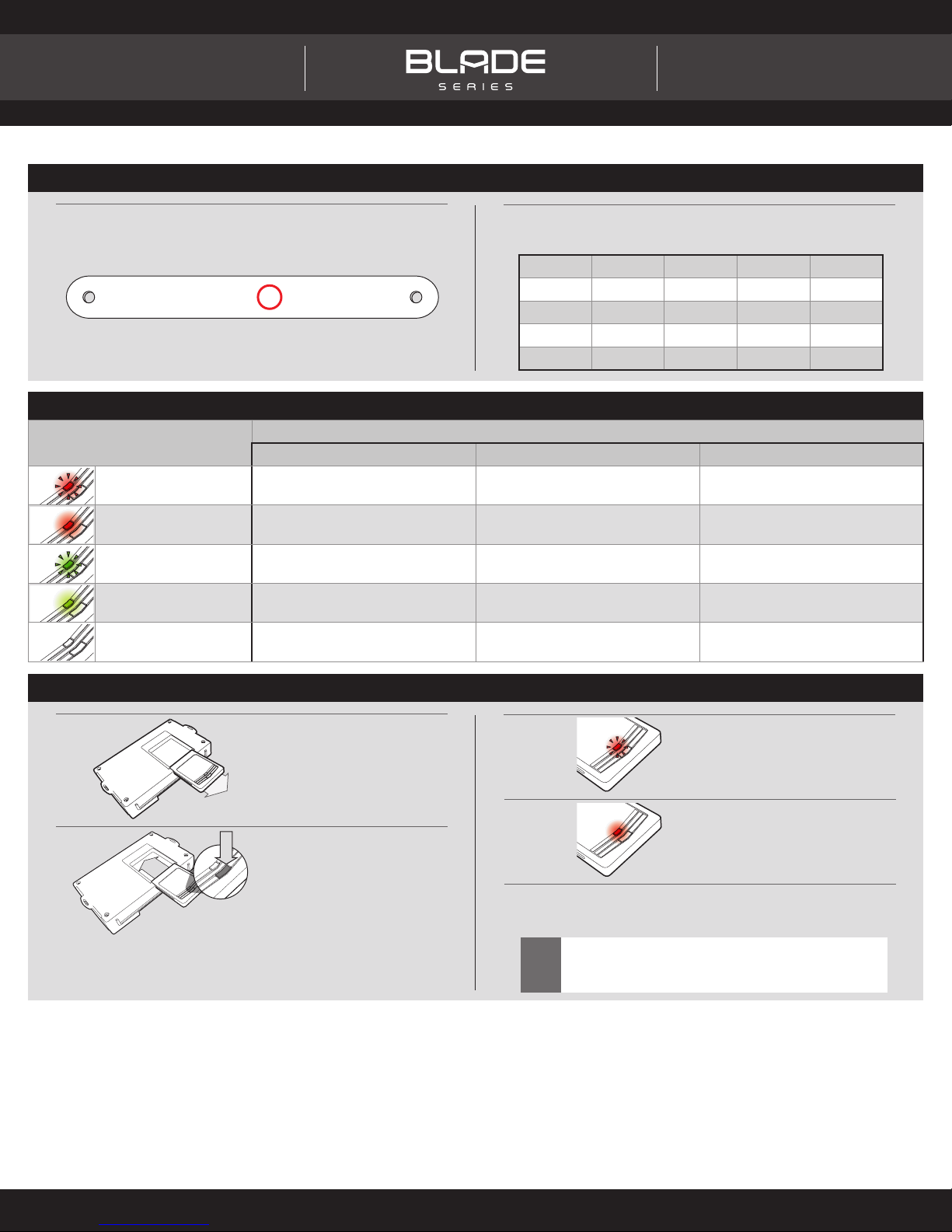 BLADE
SERIES