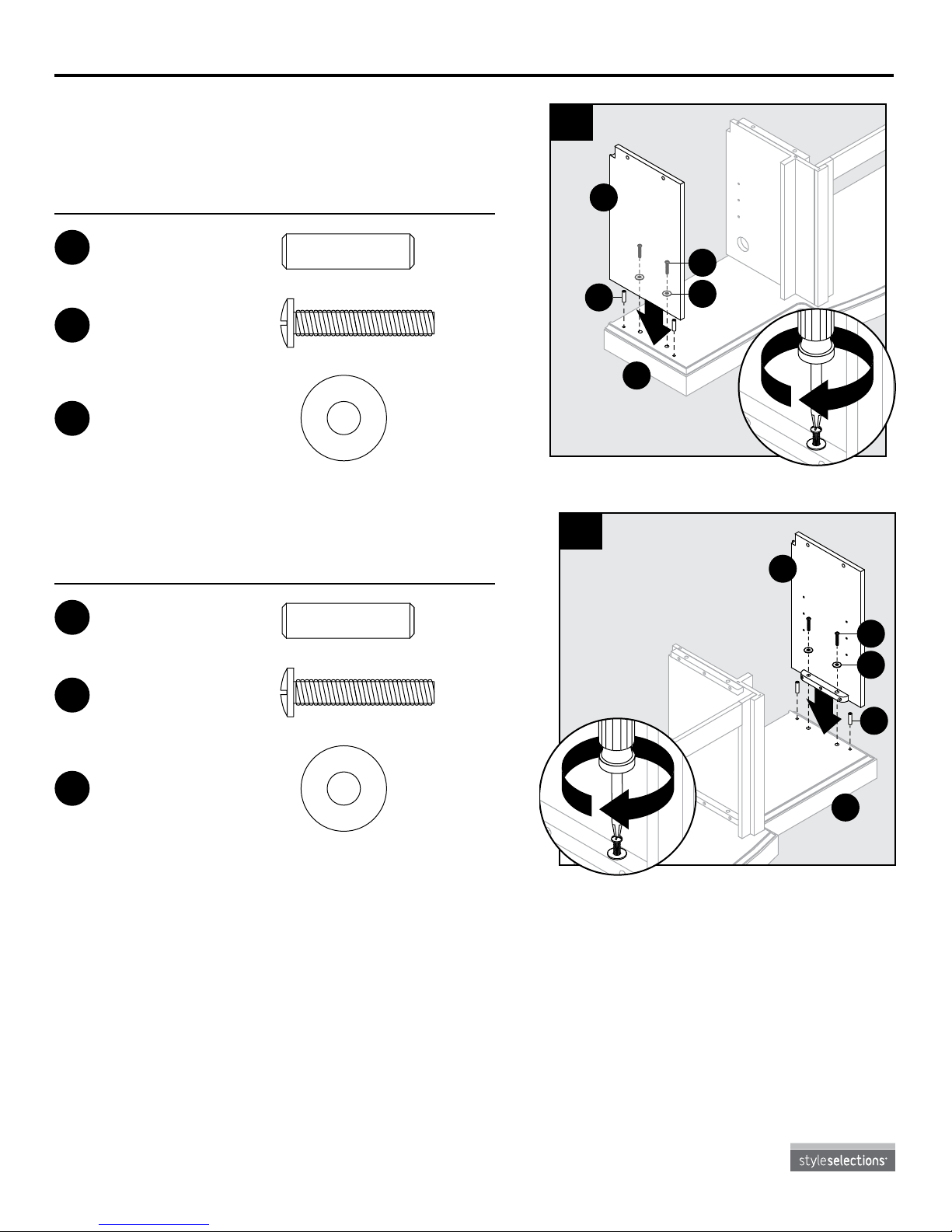 styleselections