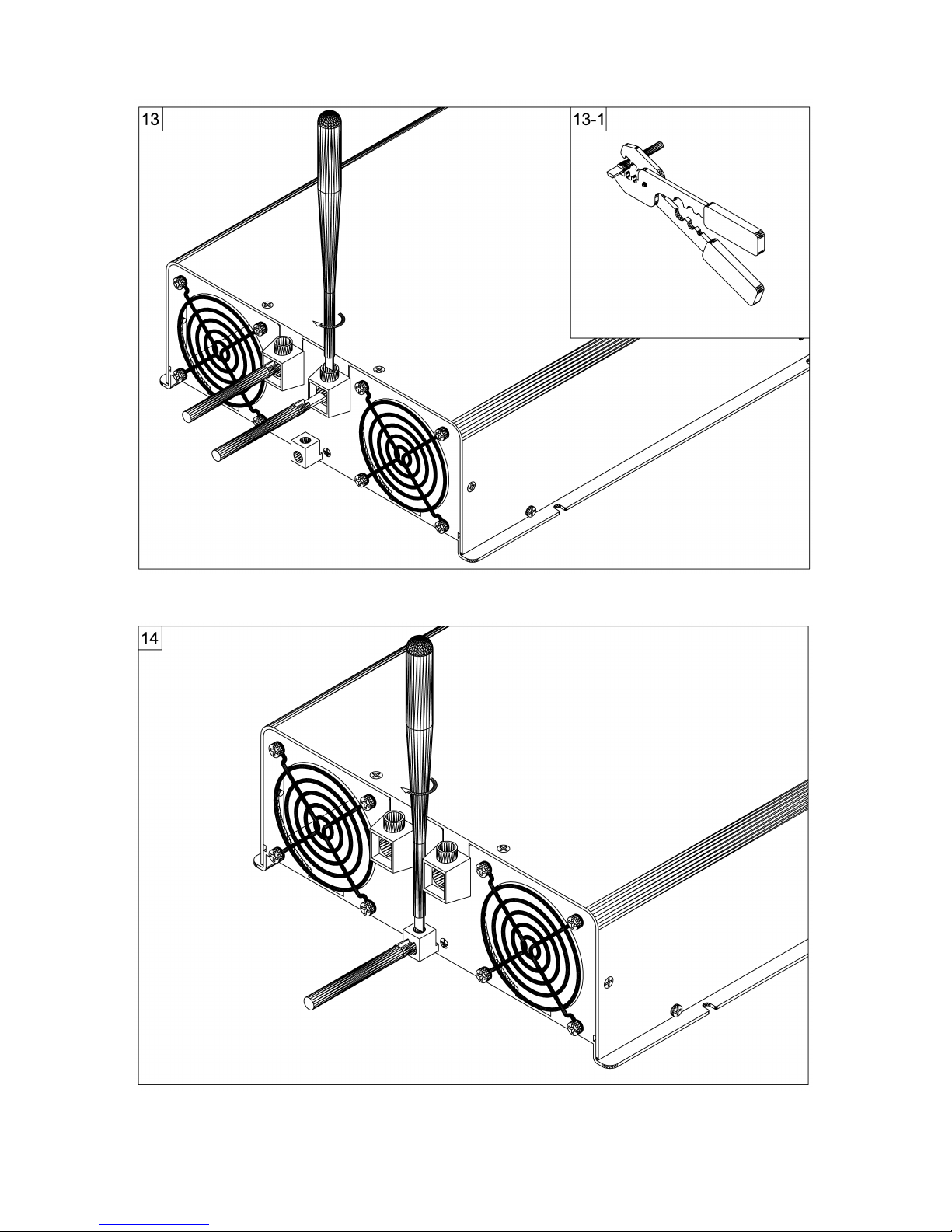 13

13-1

14