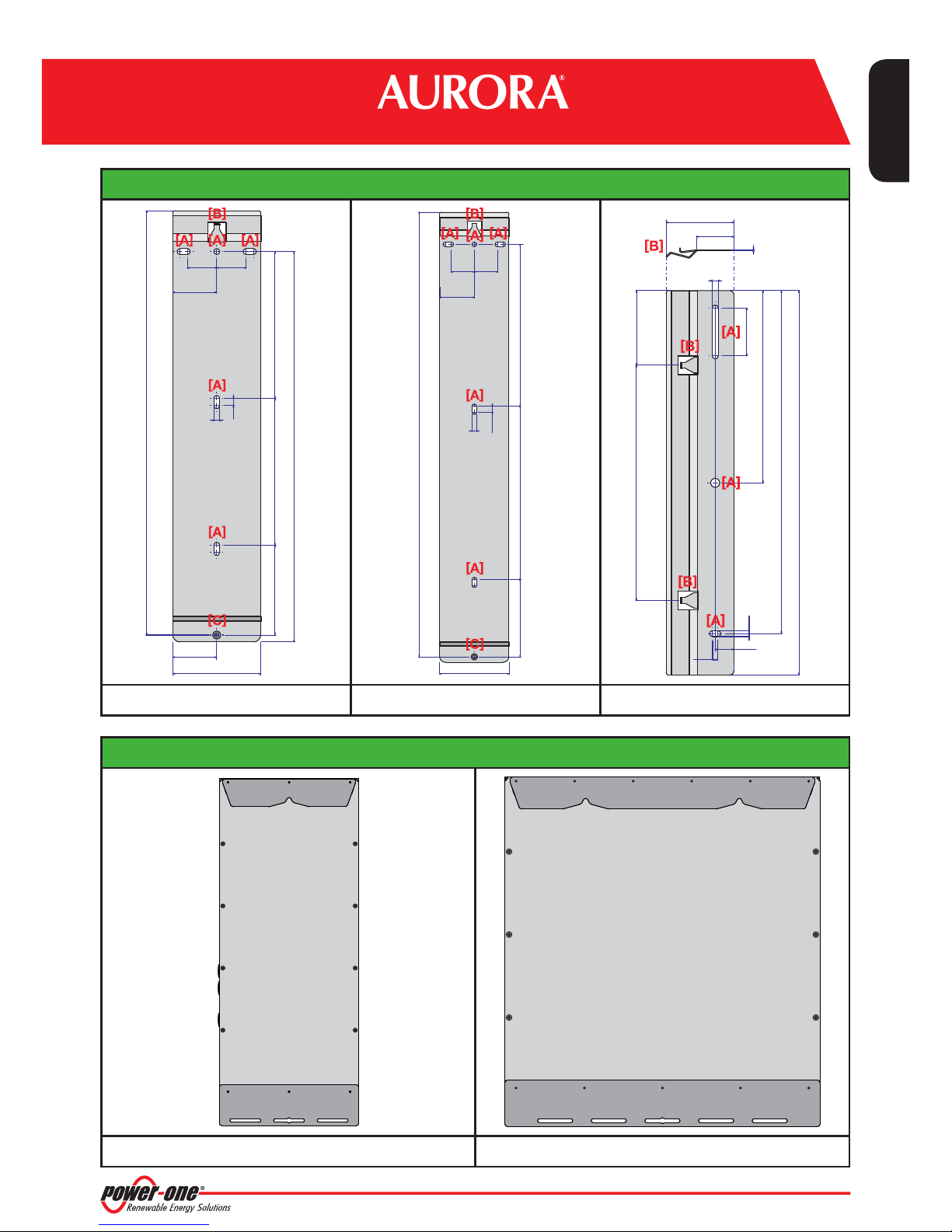 AURORA®

[B]
[A] [A] [A]
[A]
[A]
[C]

[B]
[A] [A] [A]
[A]
[A]
[C]

[B]
[A]
[B]
[A]
[B]
[A]

power-one®
Renewable Energy Solutions