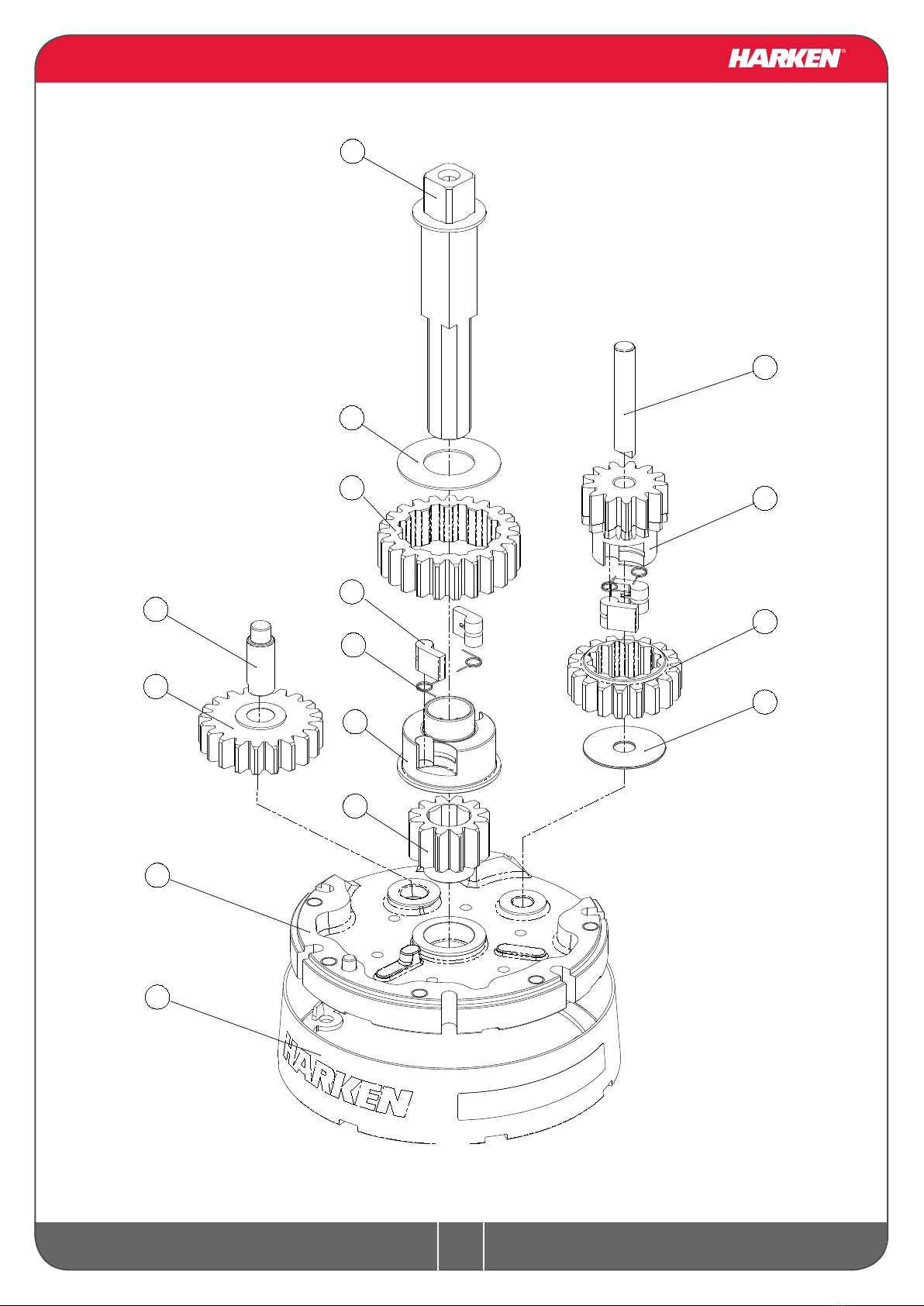 HARKEN®

HARKEN