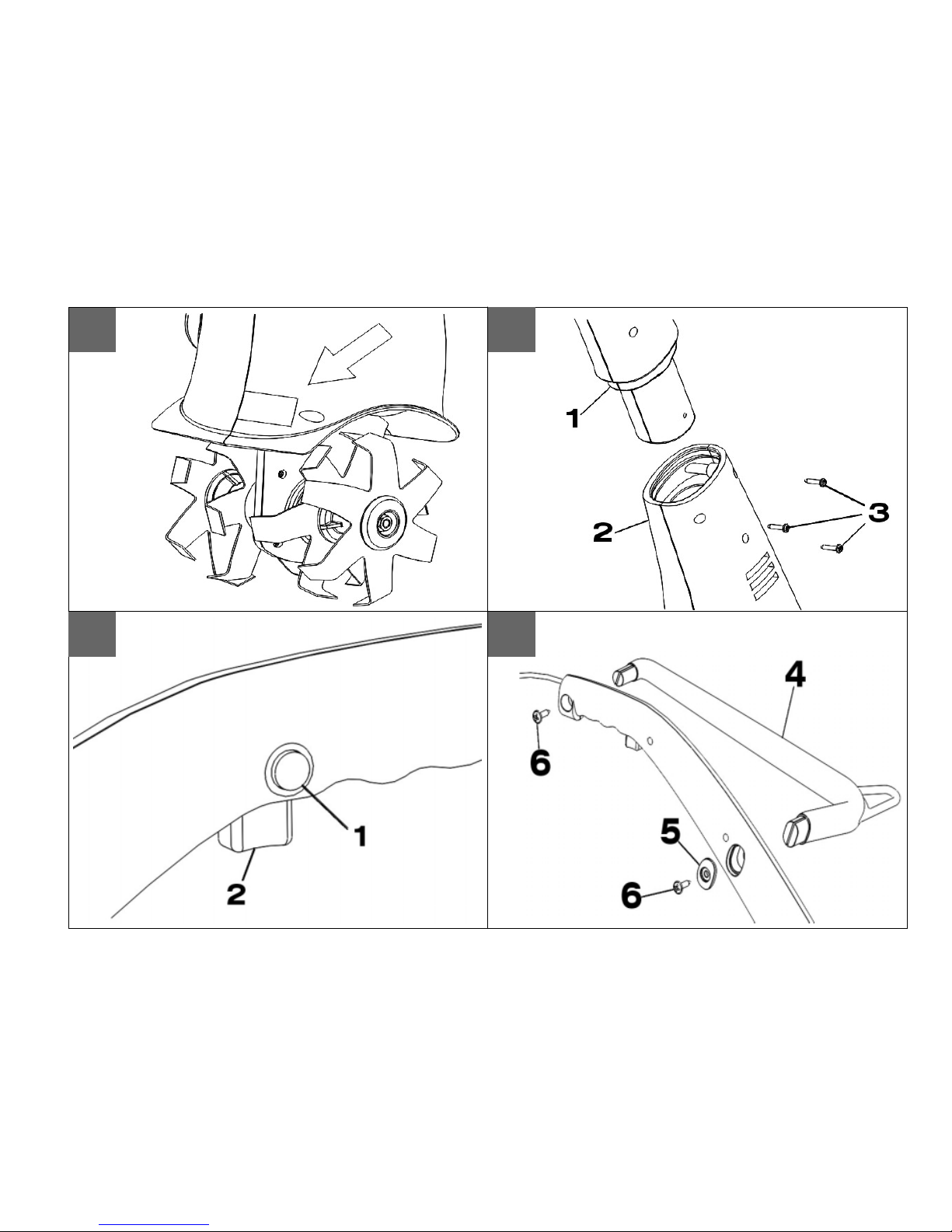 1

2

3

1

2

4

6

5

6