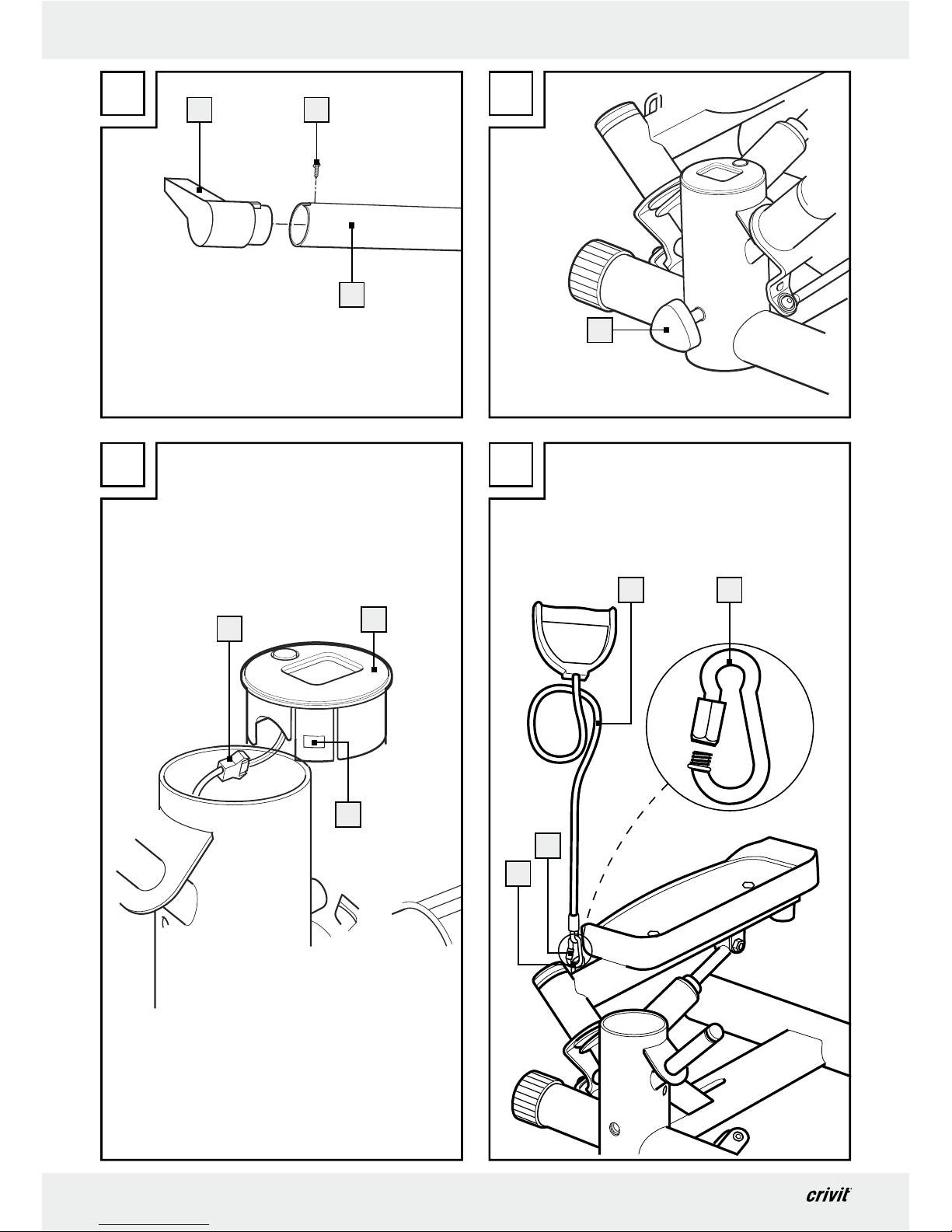 crivit