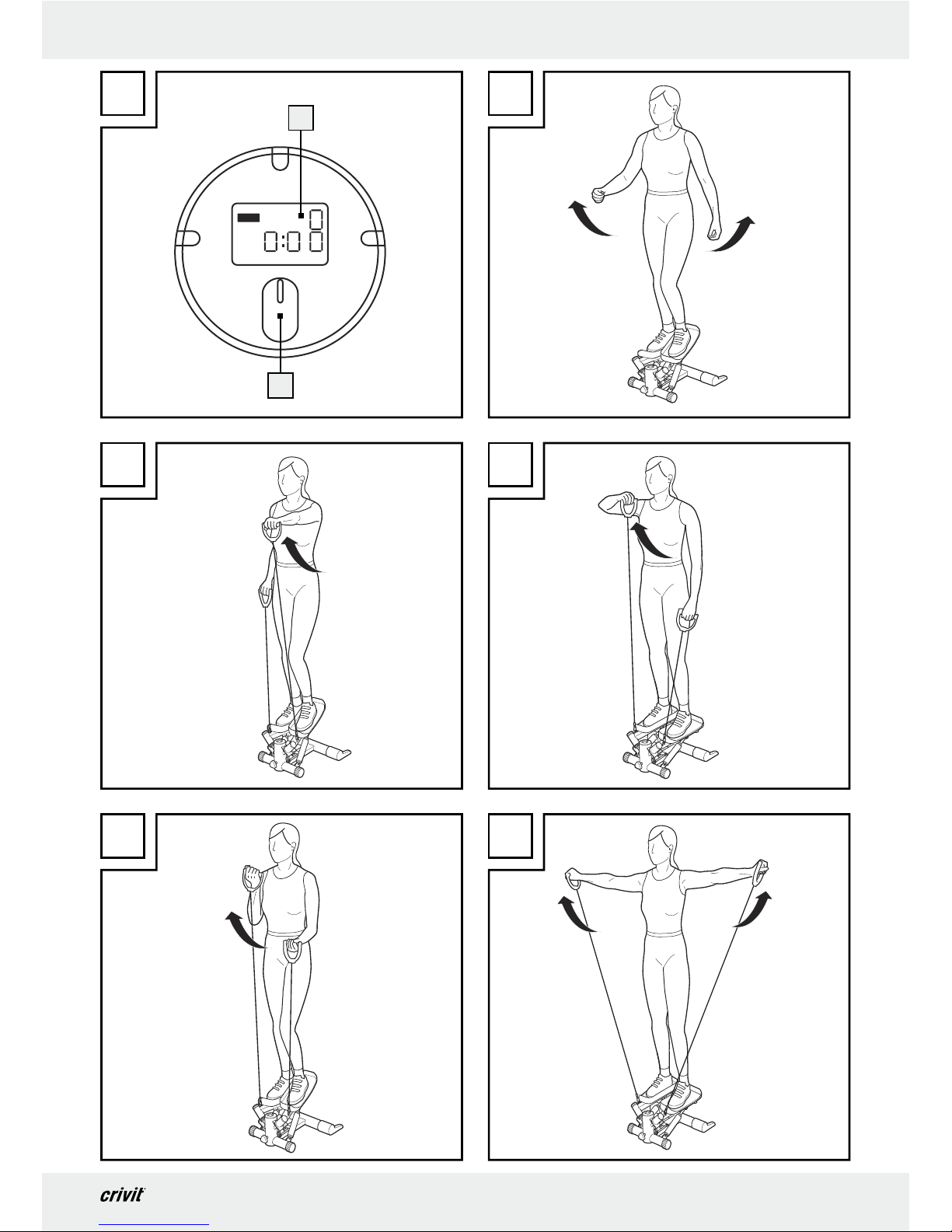 0
0:00

crivit