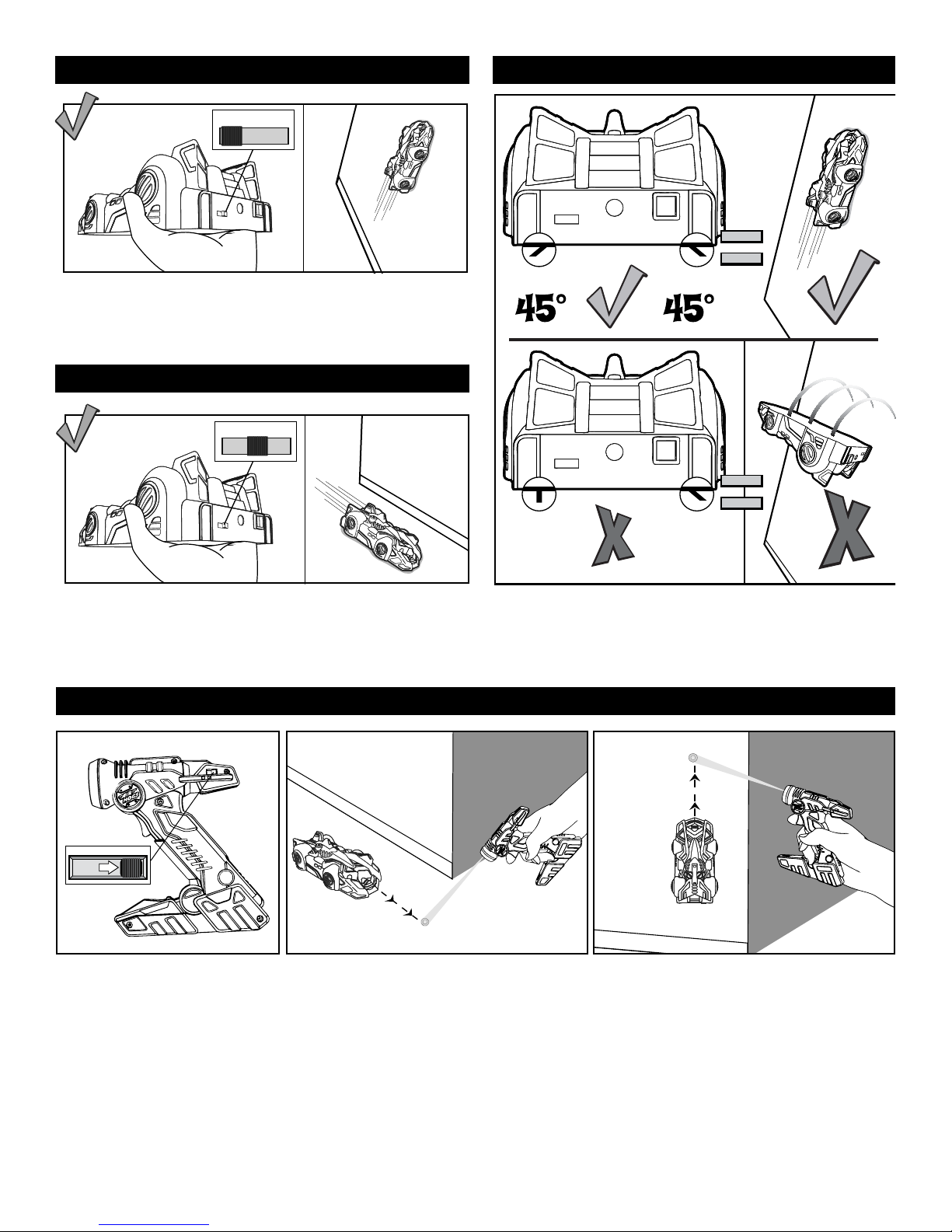 45° 45°