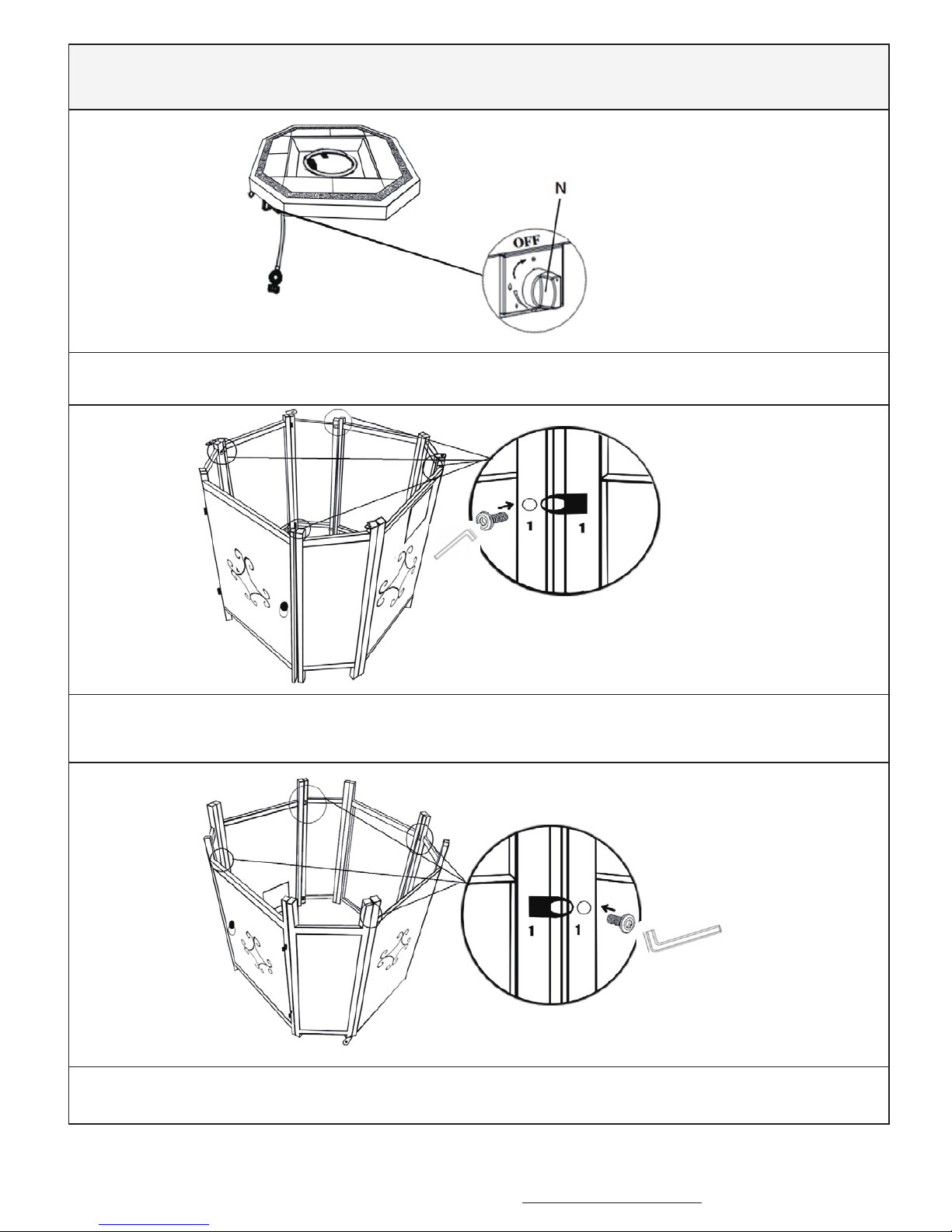 N

OFF

1 1

1 1