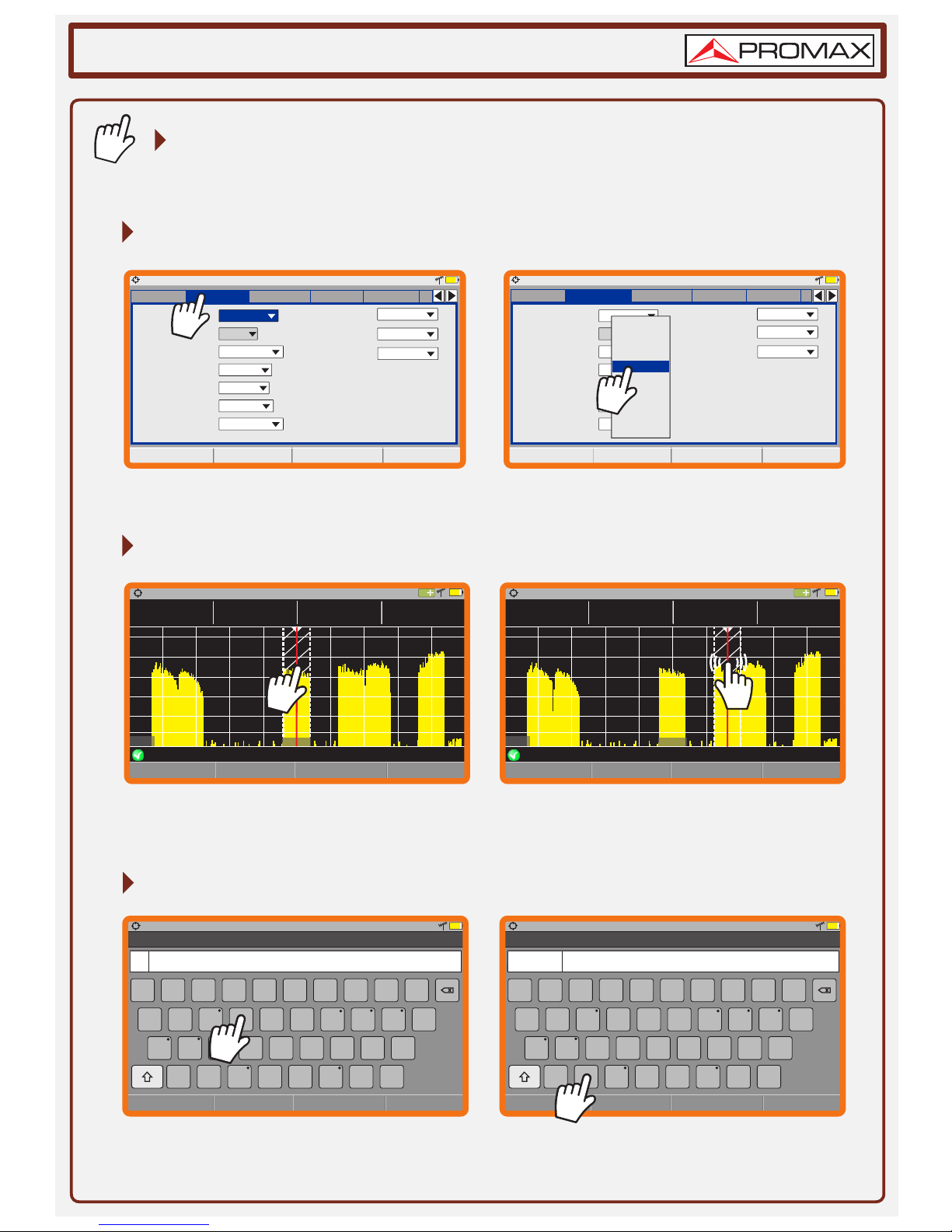 PROMAX