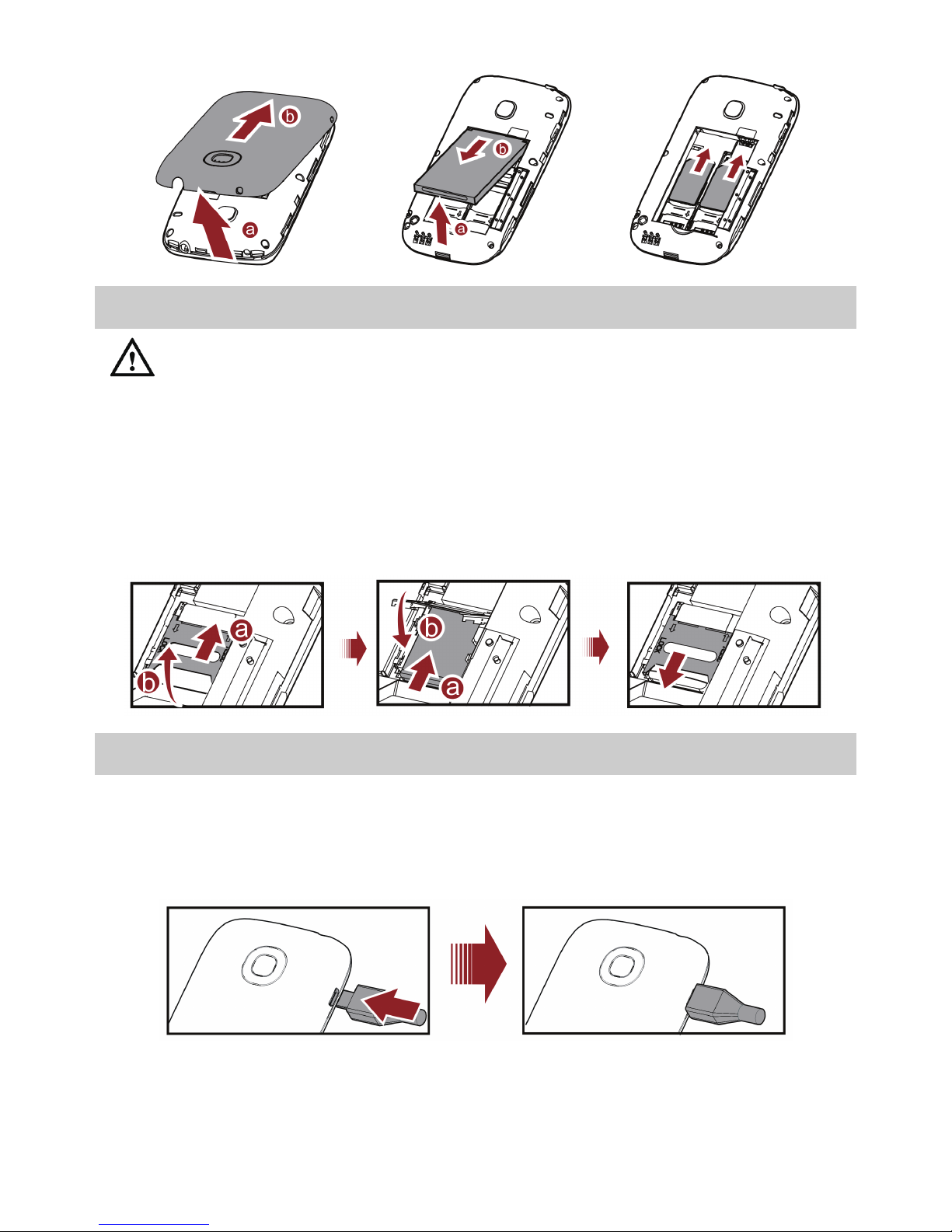 b
a
b
a
a
b
b
a