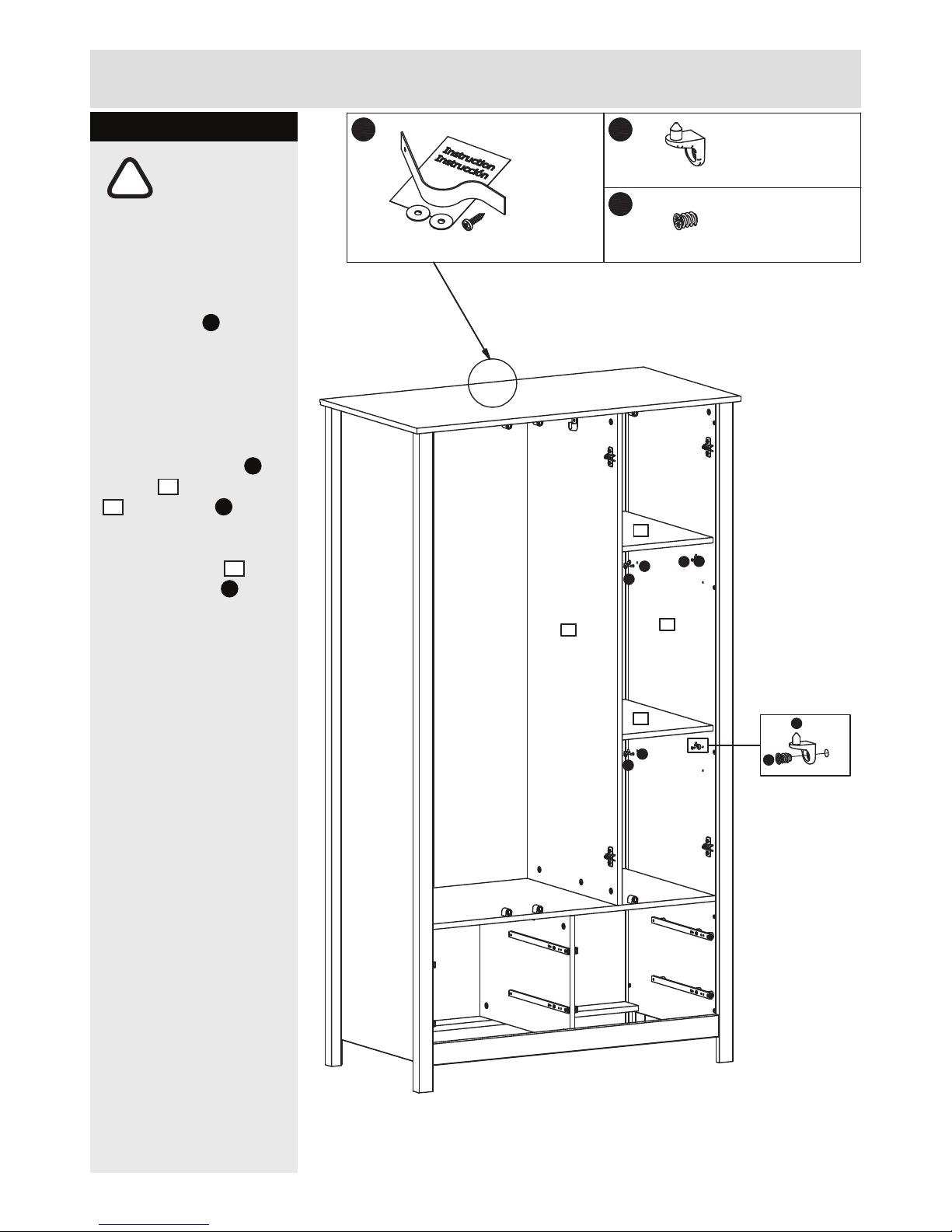 Instruction
Instrucción