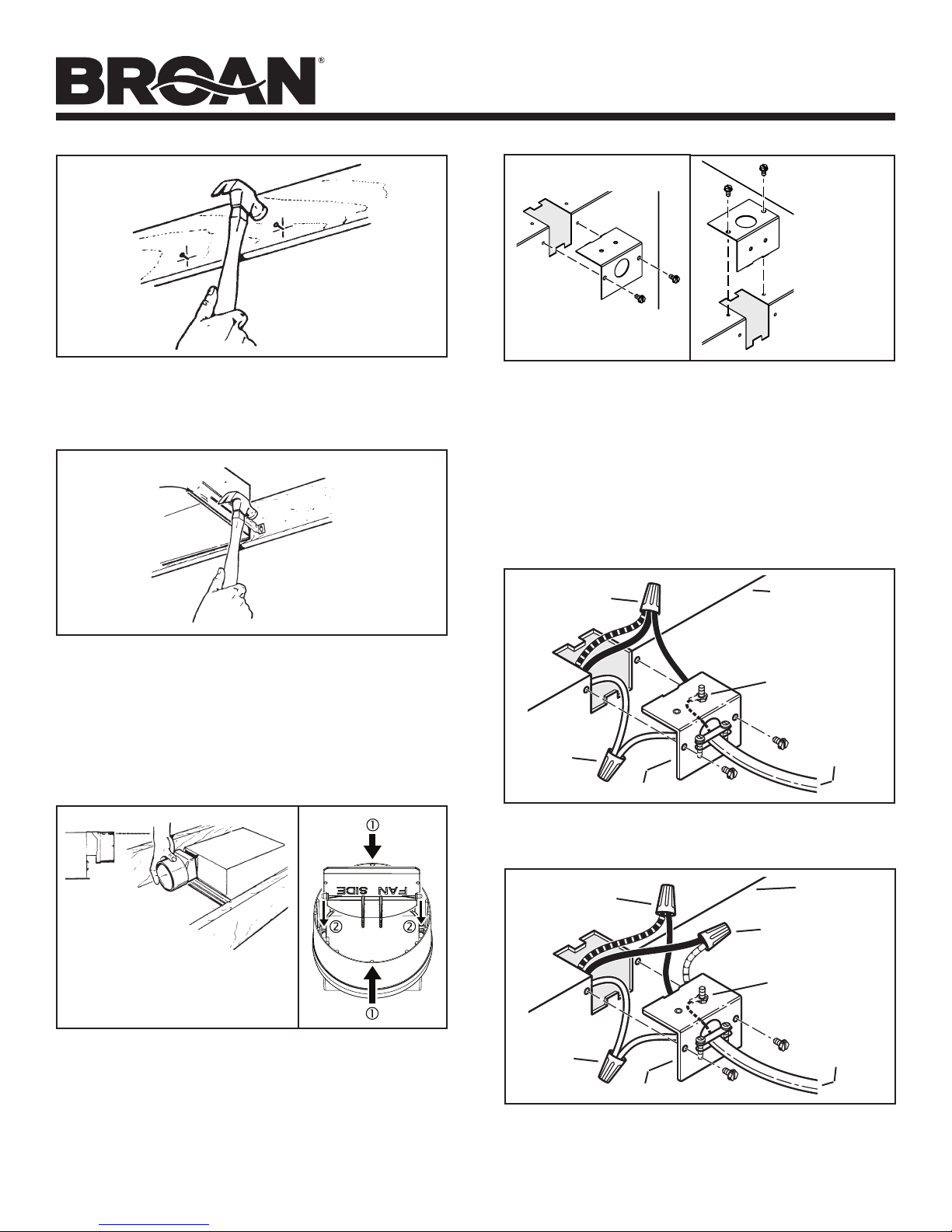 BROAN®

FAN SIDE

①

②

②

①