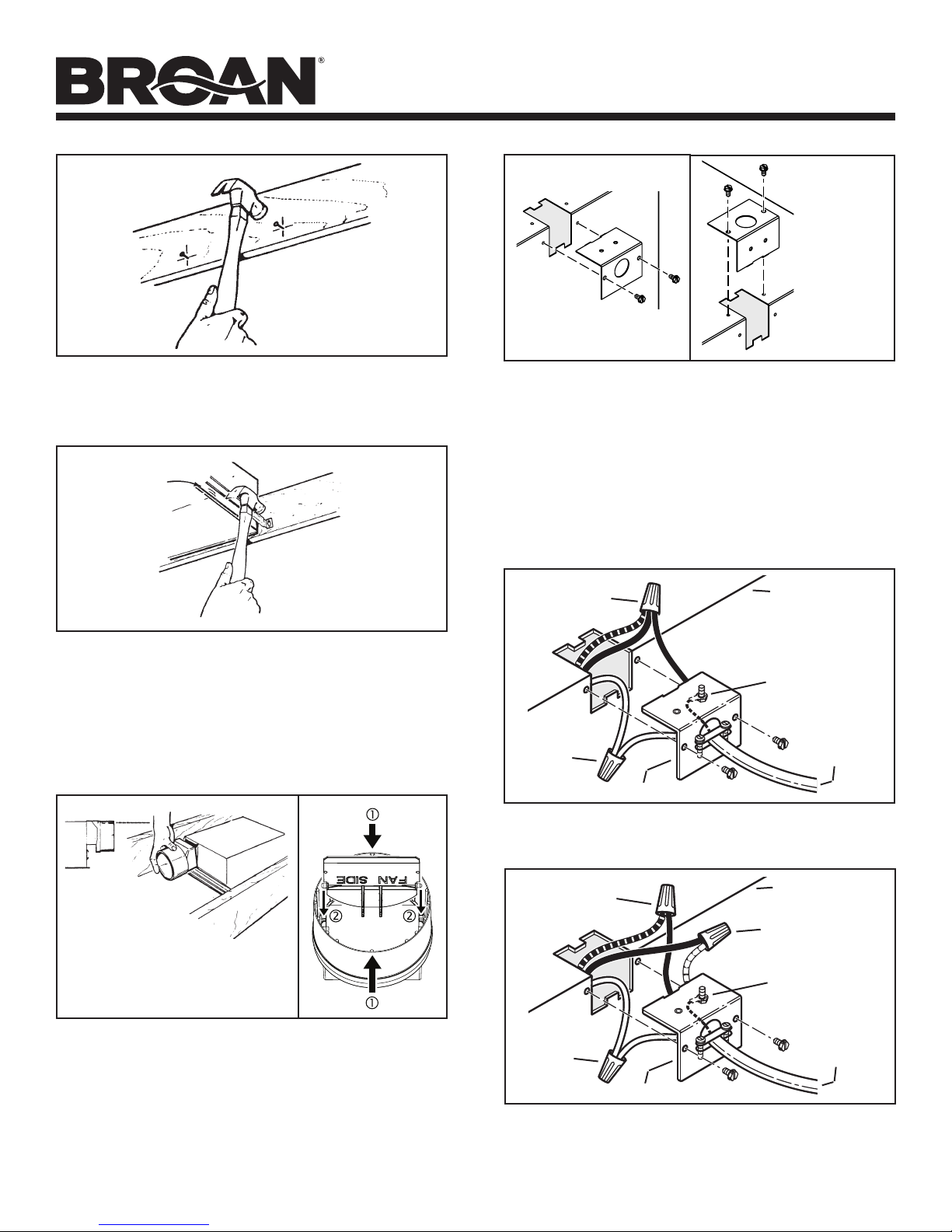 BROAN®

FAN SIDE

①

②

②

①