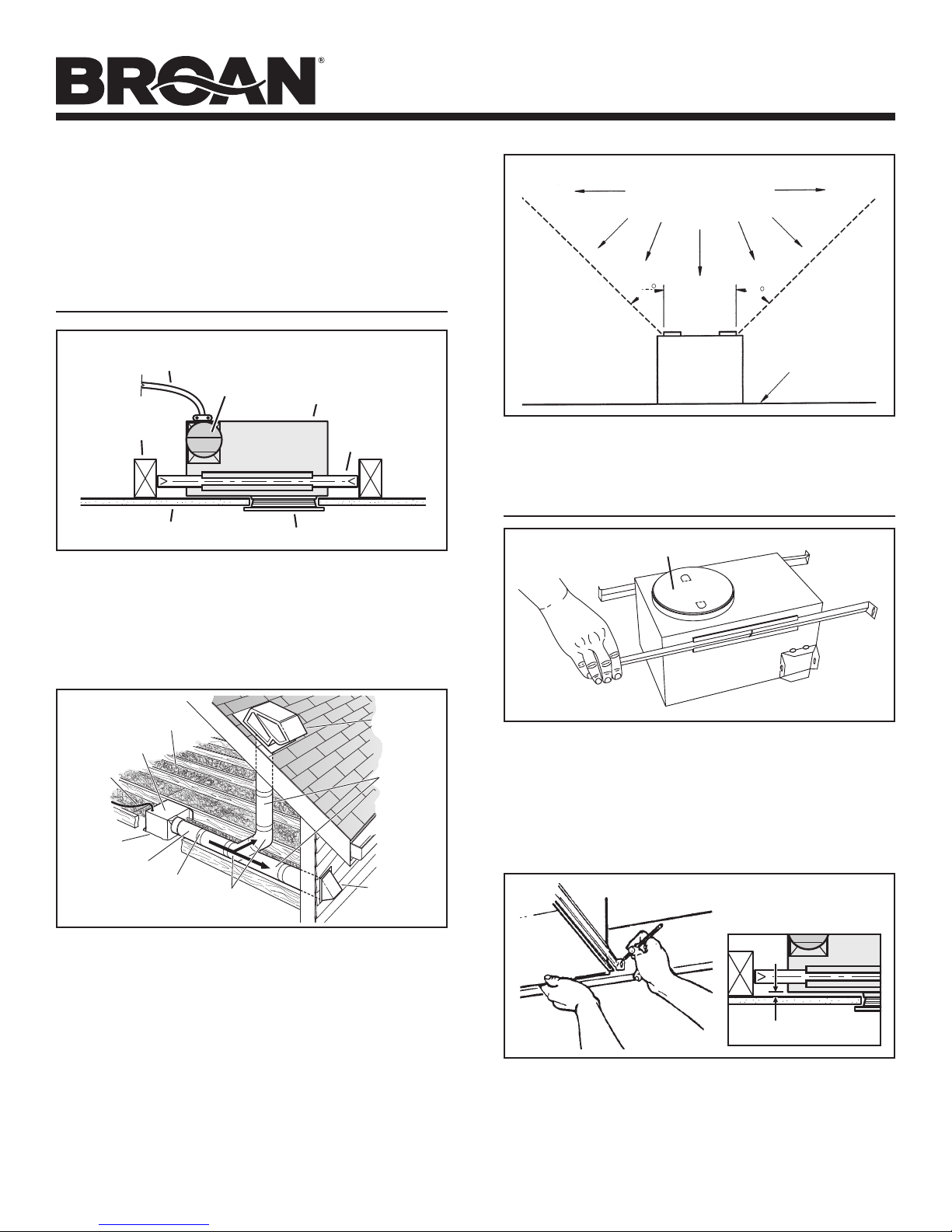 BROAN®