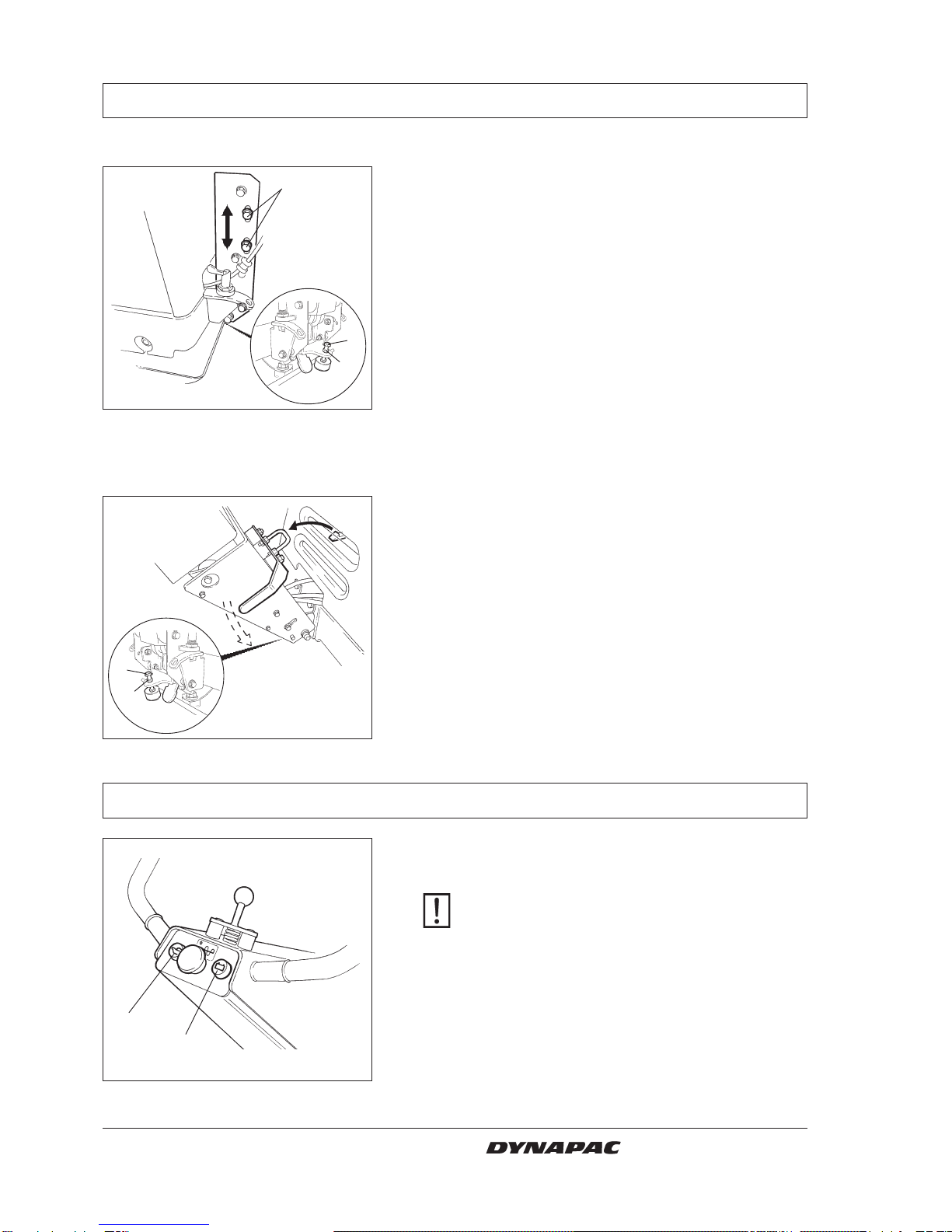 DYNAPAC