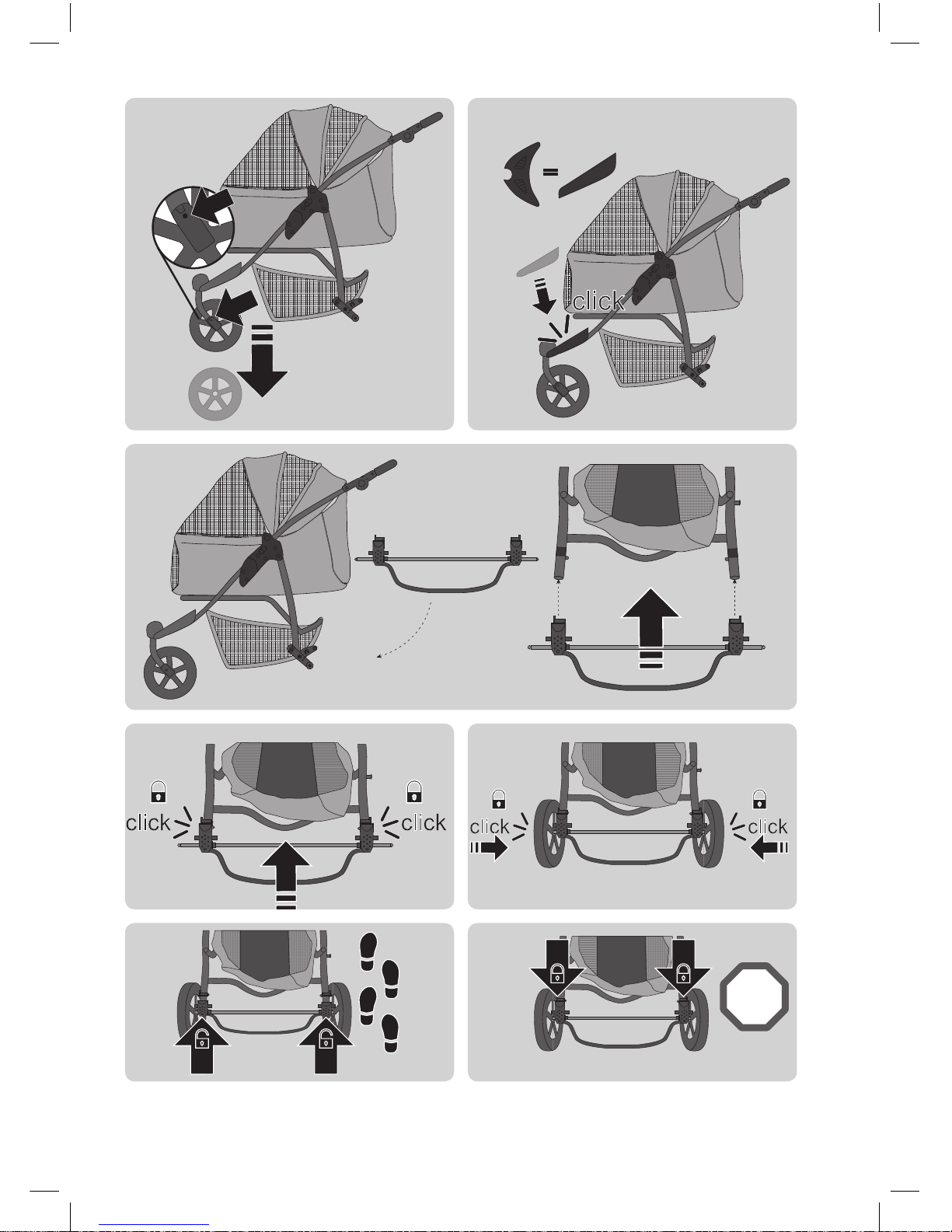 click

click

click

click

click