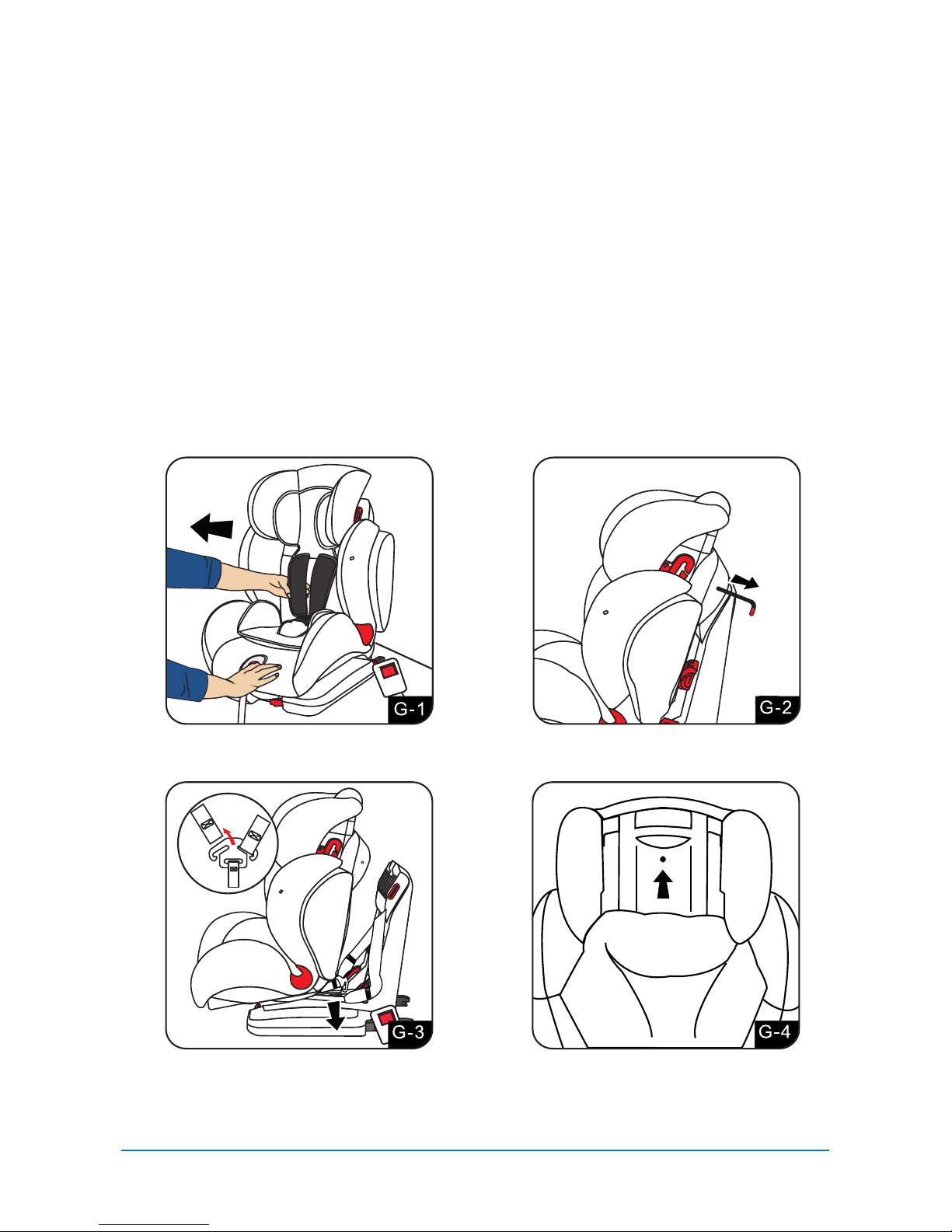 G-1

G-2

G-3

G-4