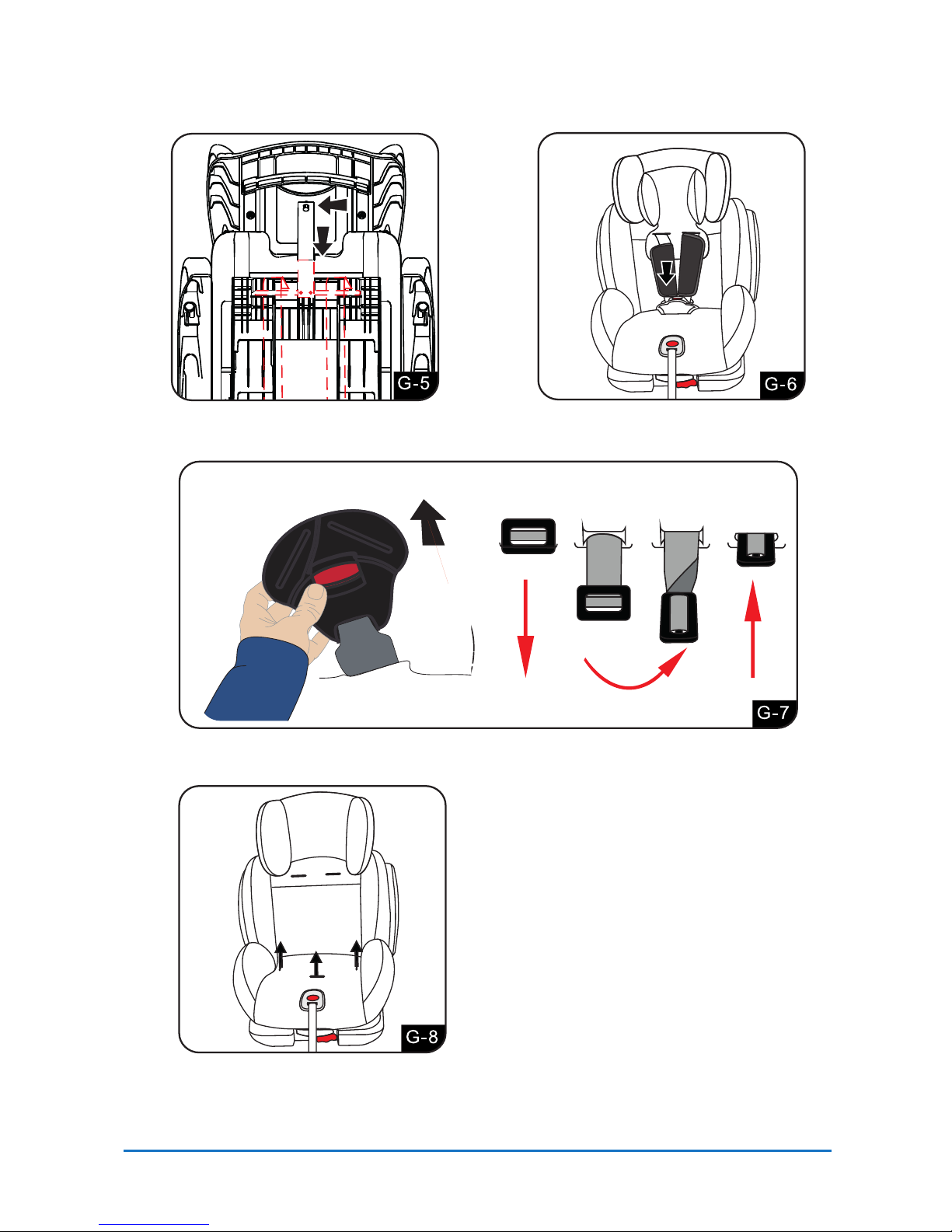 G-5

G-6

G-7

G-8