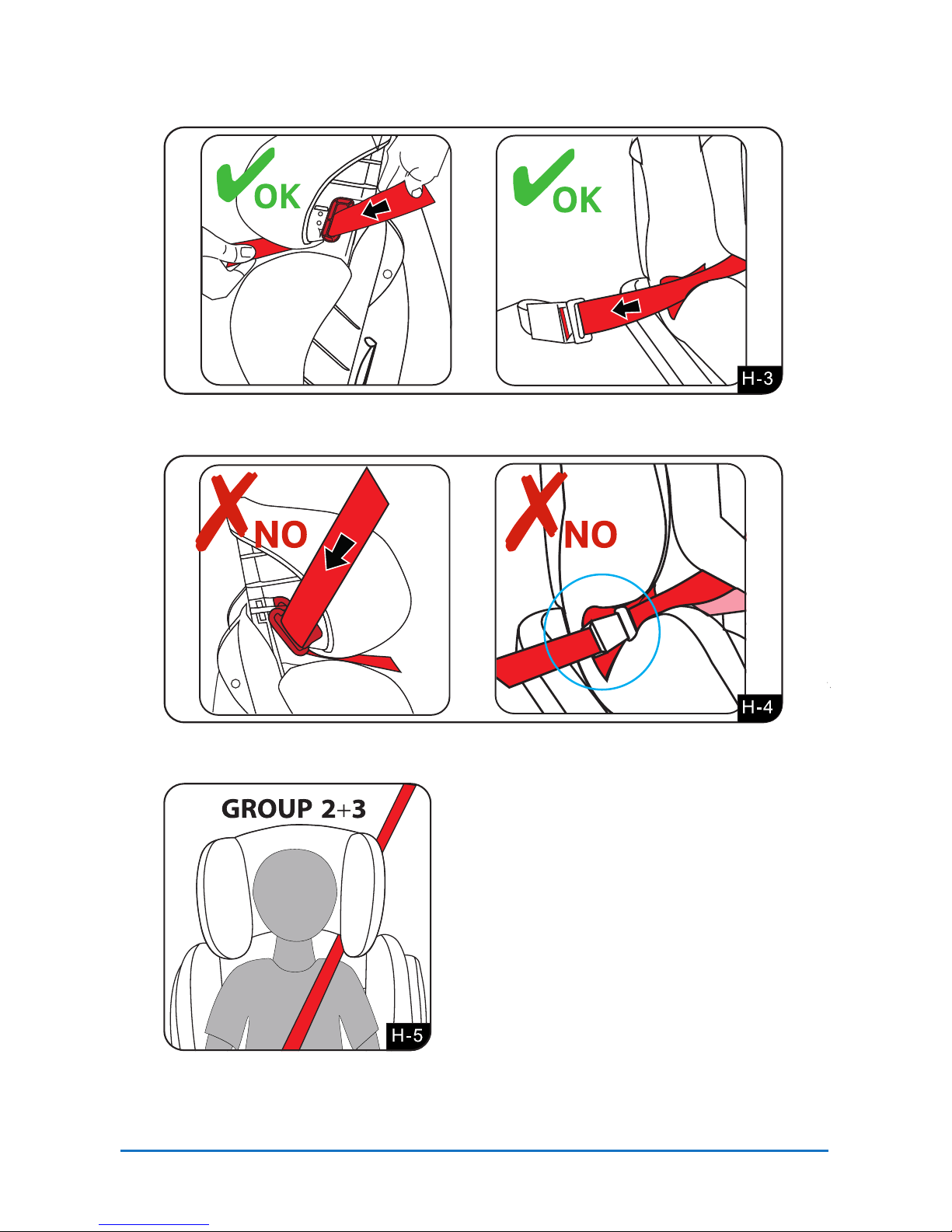 OK

OK

H-3

NO

NO

H-4

GROUP 2+3

H-5