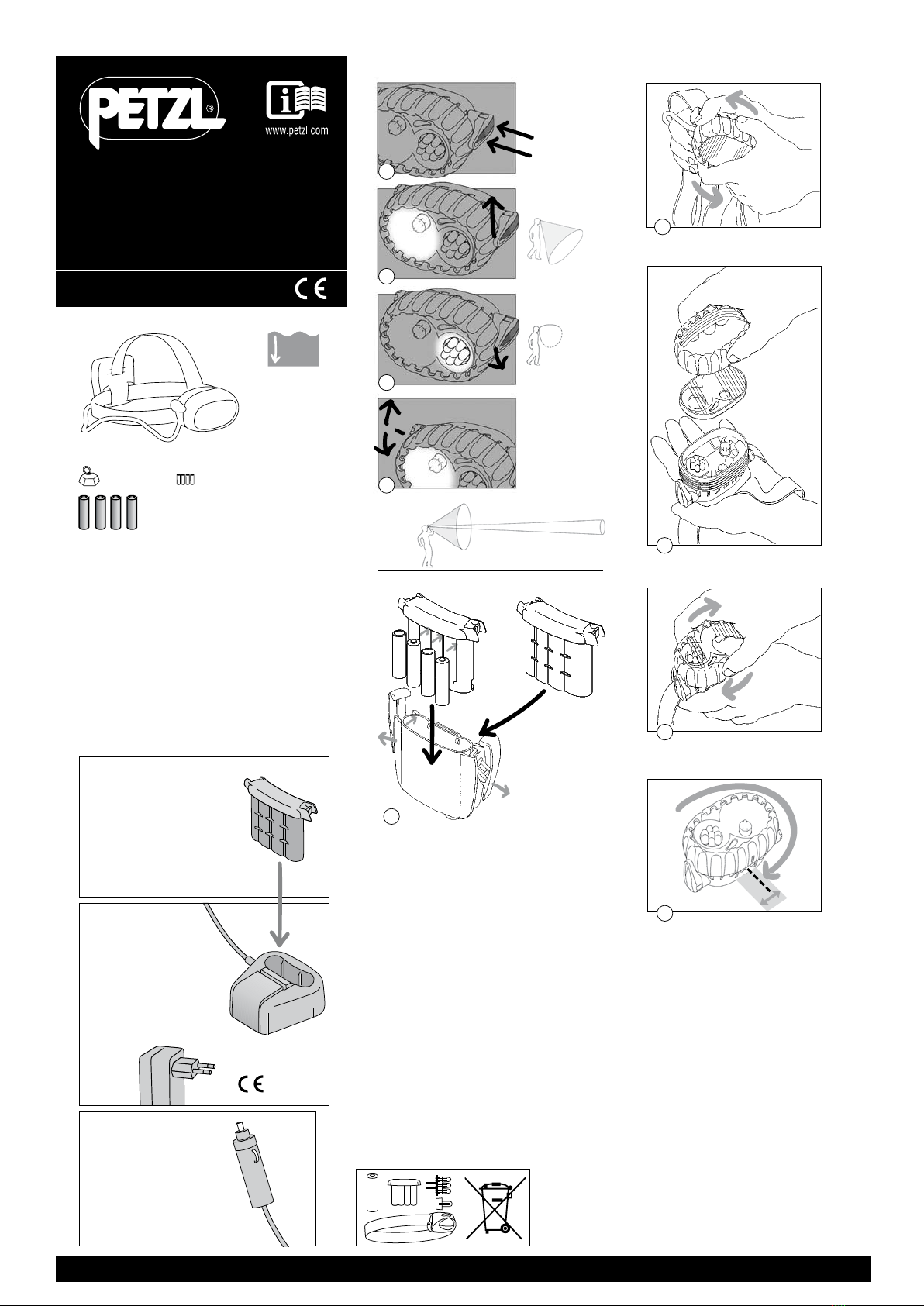 PETZL®

www.petzl.com

CE

CE