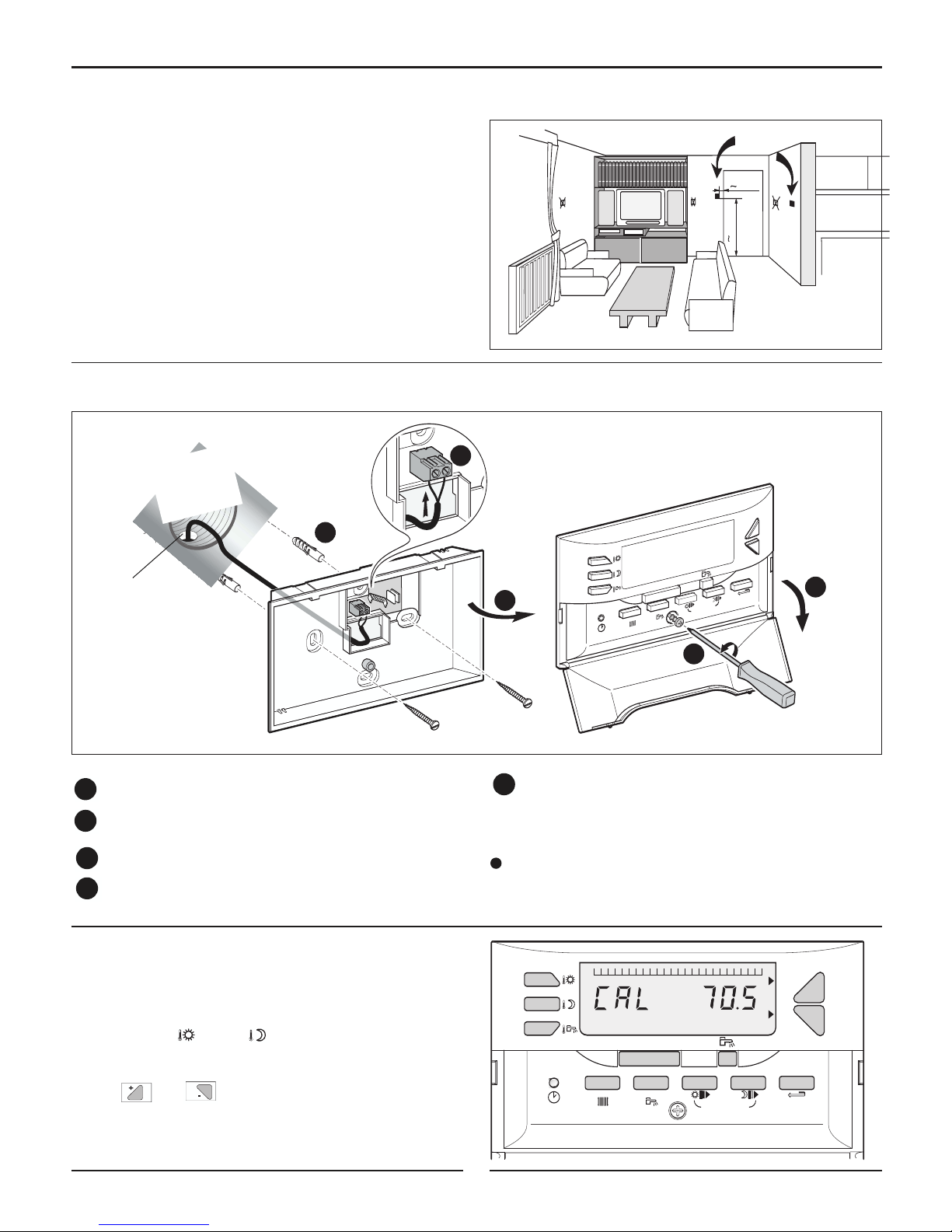 CAL 70.5

+

-