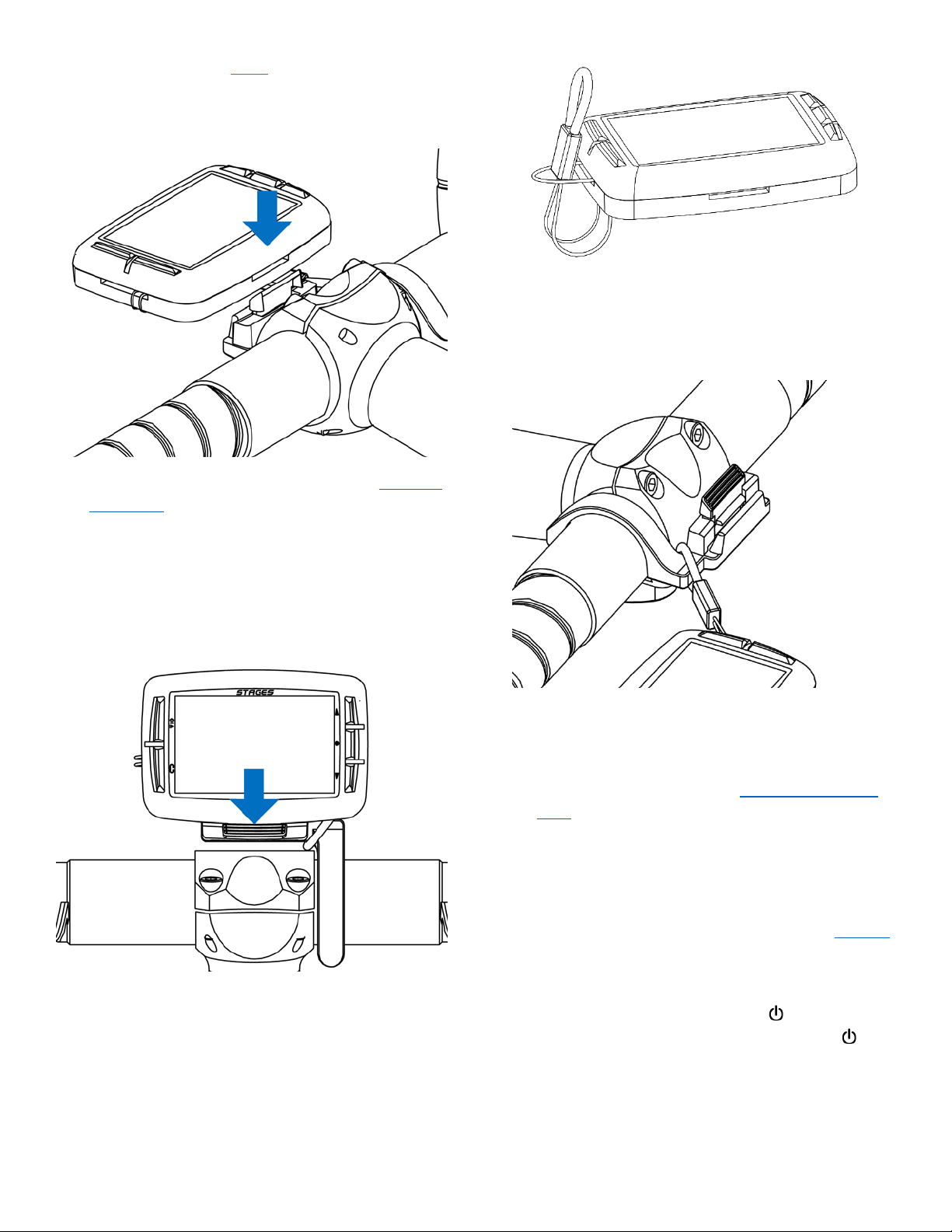 STAGES