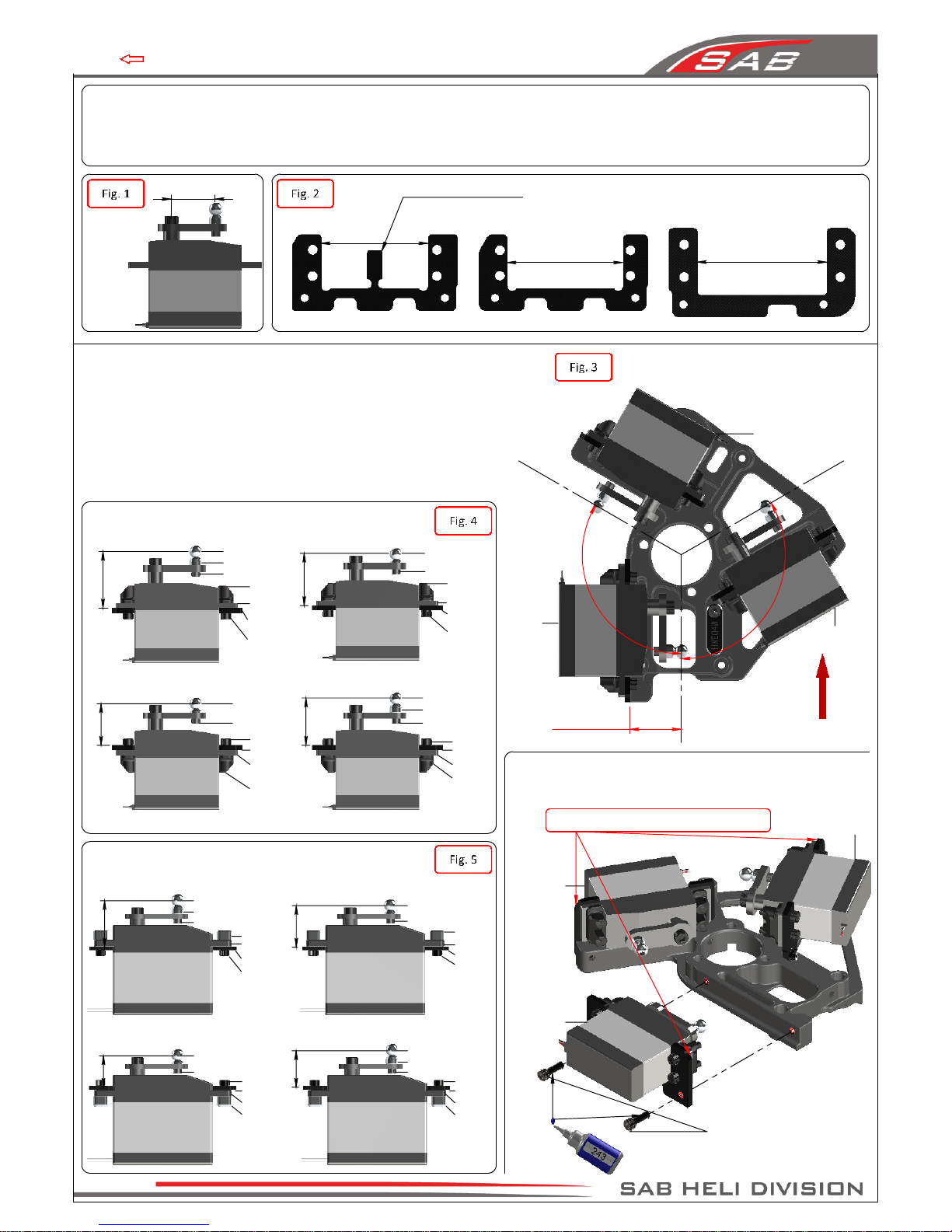 SAB

Fig. 1

Fig. 2

Fig. 3

Fig. 4

Fig. 5

243

SAB HELI DIVISION