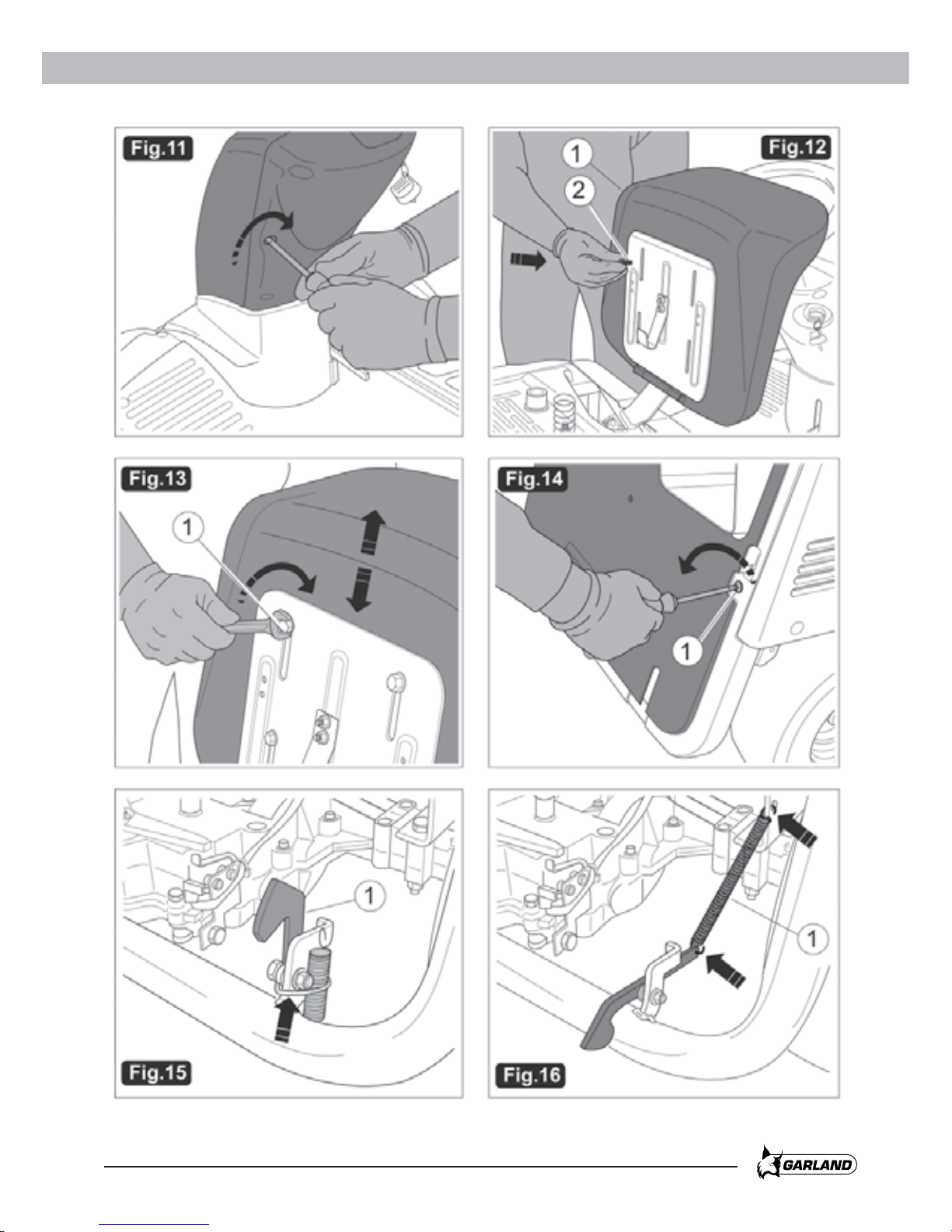 Fig.11

Fig.12
1
2

Fig.13
1

Fig.14
1

Fig.15
1

Fig.16
1

GARLAND