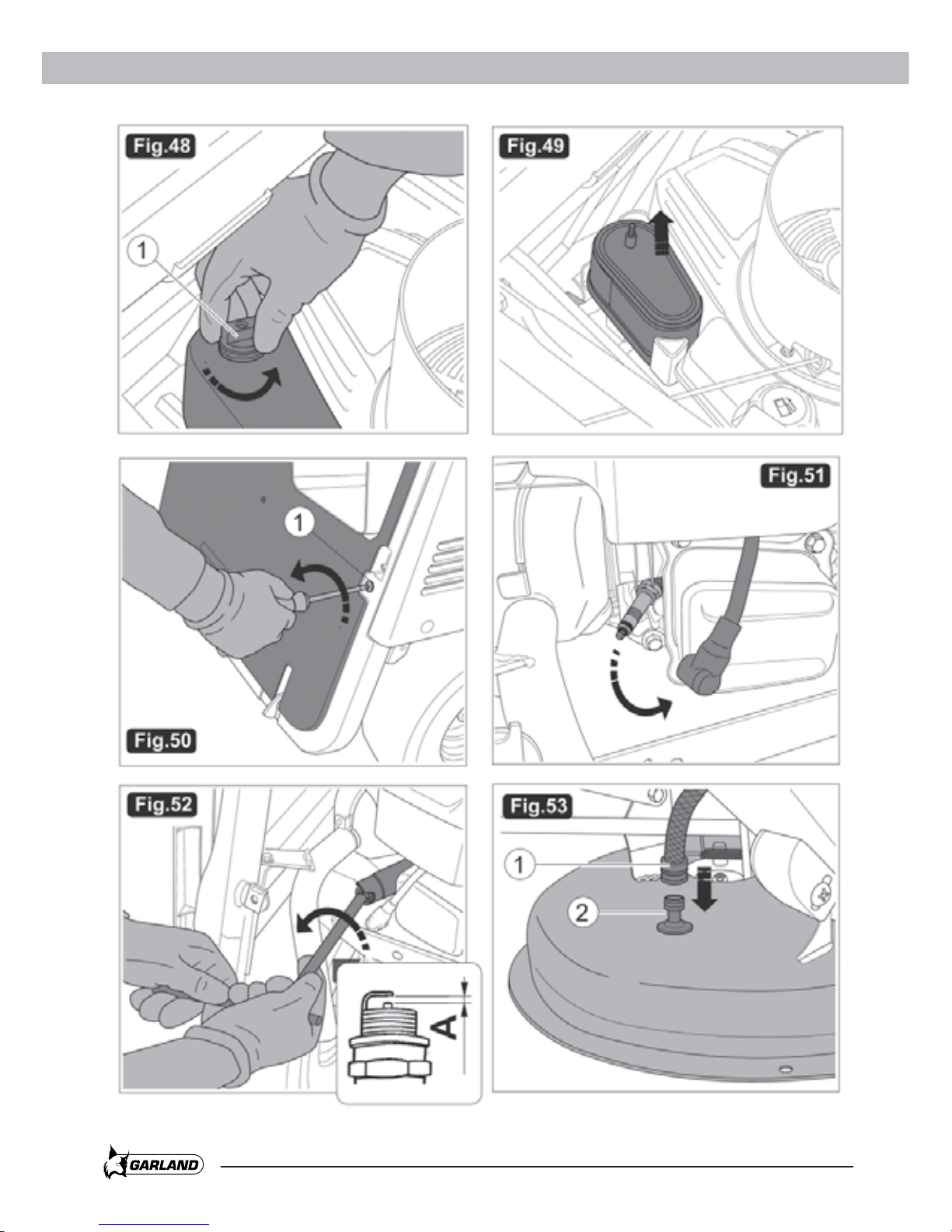 Fig.48

1

Fig.49

1

Fig.50

Fig.51

Fig.52

A

Fig.53

1

2

GARLAND