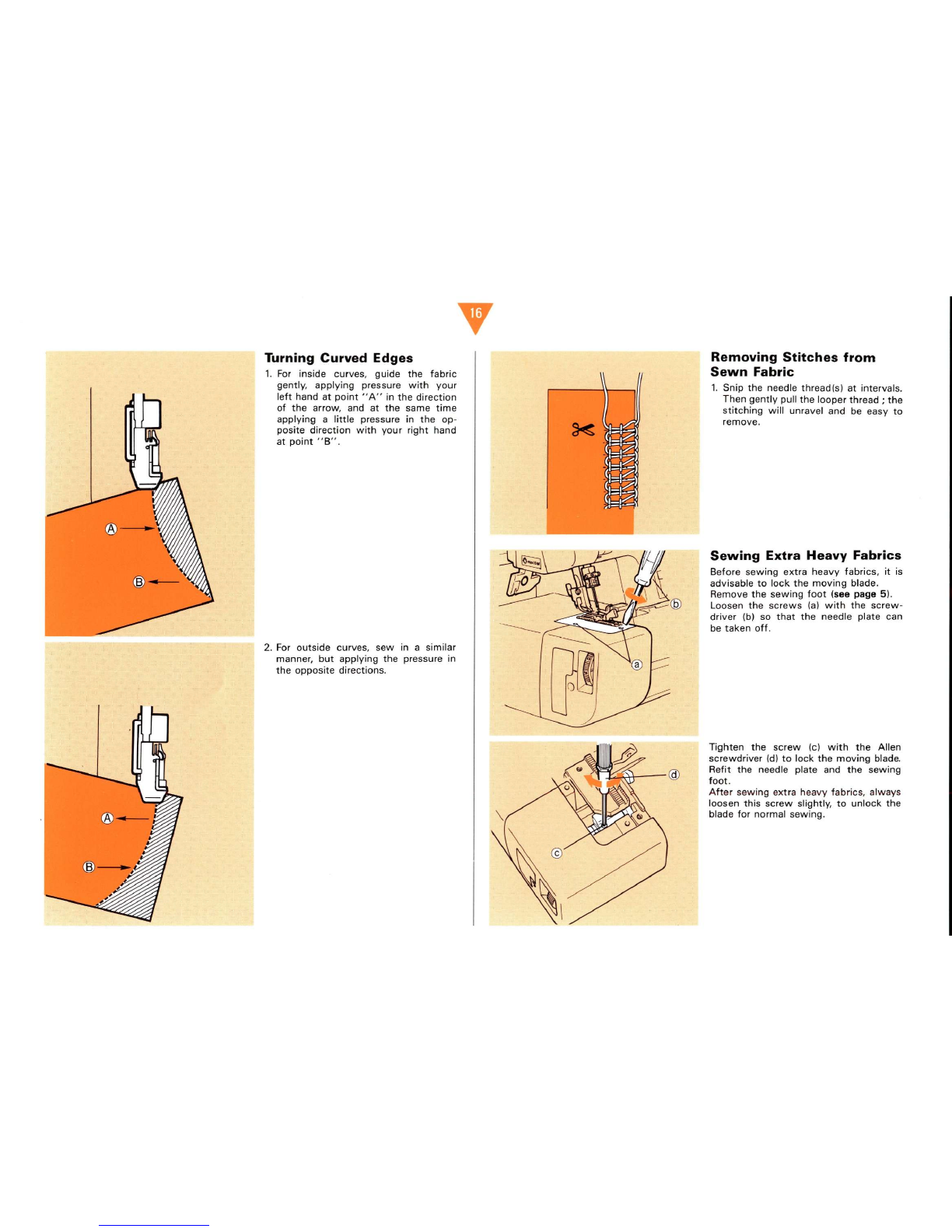 16

Ⓐ
Ⓑ

Turning Curved Edges

1. For inside curves, guide the fabric gently, applying pressure with your left hand at point "A" in the direction of the arrow, and at the same time applying a little pressure in the opposite direction with your right hand at point "B".

Ⓐ
Ⓑ

2. For outside curves, sew in a similar manner, but applying the pressure in the opposite directions.

Removing Stitches from Sewn Fabric

1. Snip the needle thread(s) at intervals. Then gently pull the looper thread ; the stitching will unravel and be easy to remove.

ⓑ
ⓐ

Sewing Extra Heavy Fabrics

Before sewing extra heavy fabrics, it is advisable to lock the moving blade. Remove the sewing foot (see page 5). Loosen the screws (a) with the screwdriver (b) so that the needle plate can be taken off.

ⓓ
ⓒ

Tighten the screw (c) with the Allen screwdriver (d) to lock the moving blade. Refit the needle plate and the sewing foot.
After sewing extra heavy fabrics, always loosen this screw slightly, to unlock the blade for normal sewing.