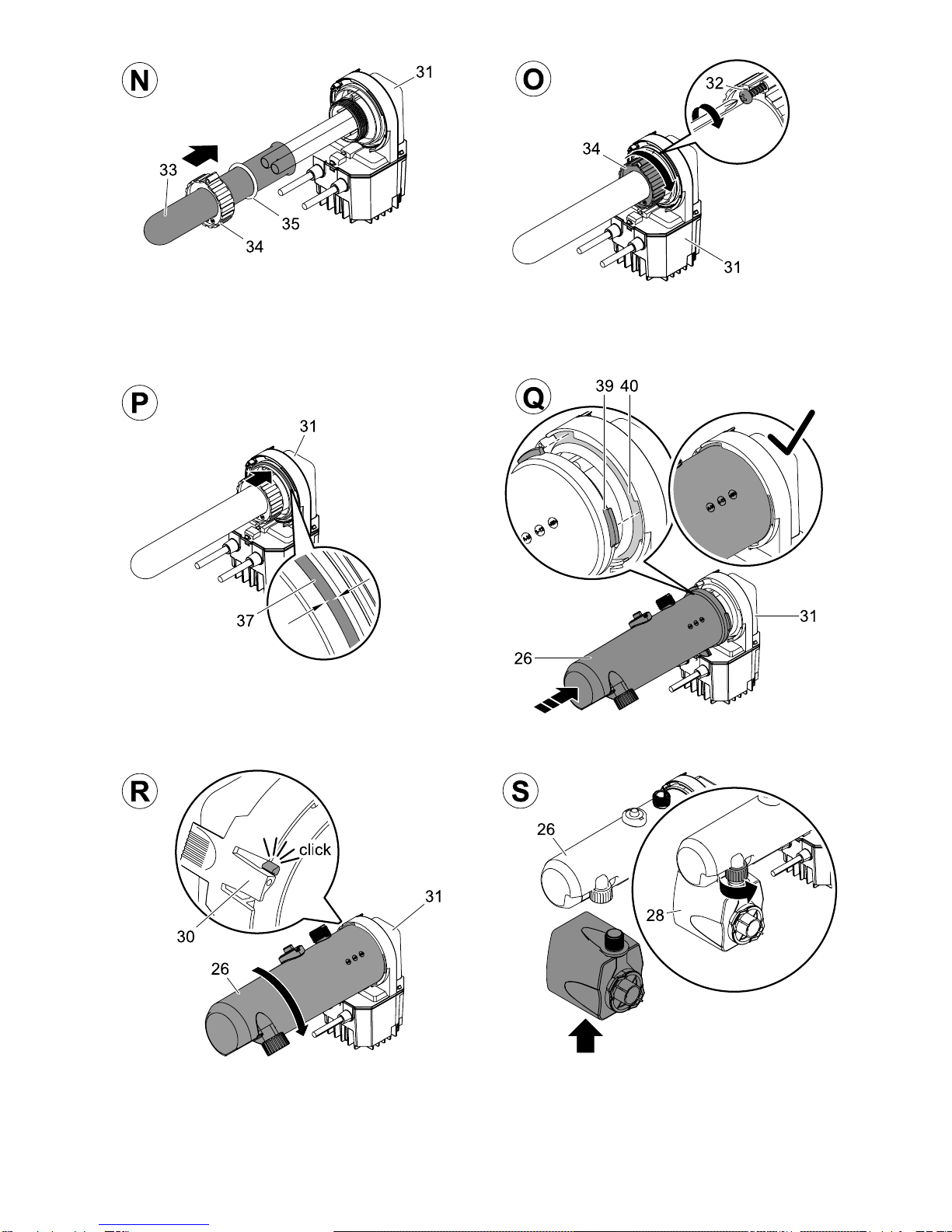 N
31
33
35
34

O
32
34
31

P
31
37

Q
39 40
31
26

R
click
30
31
26

S
26
28