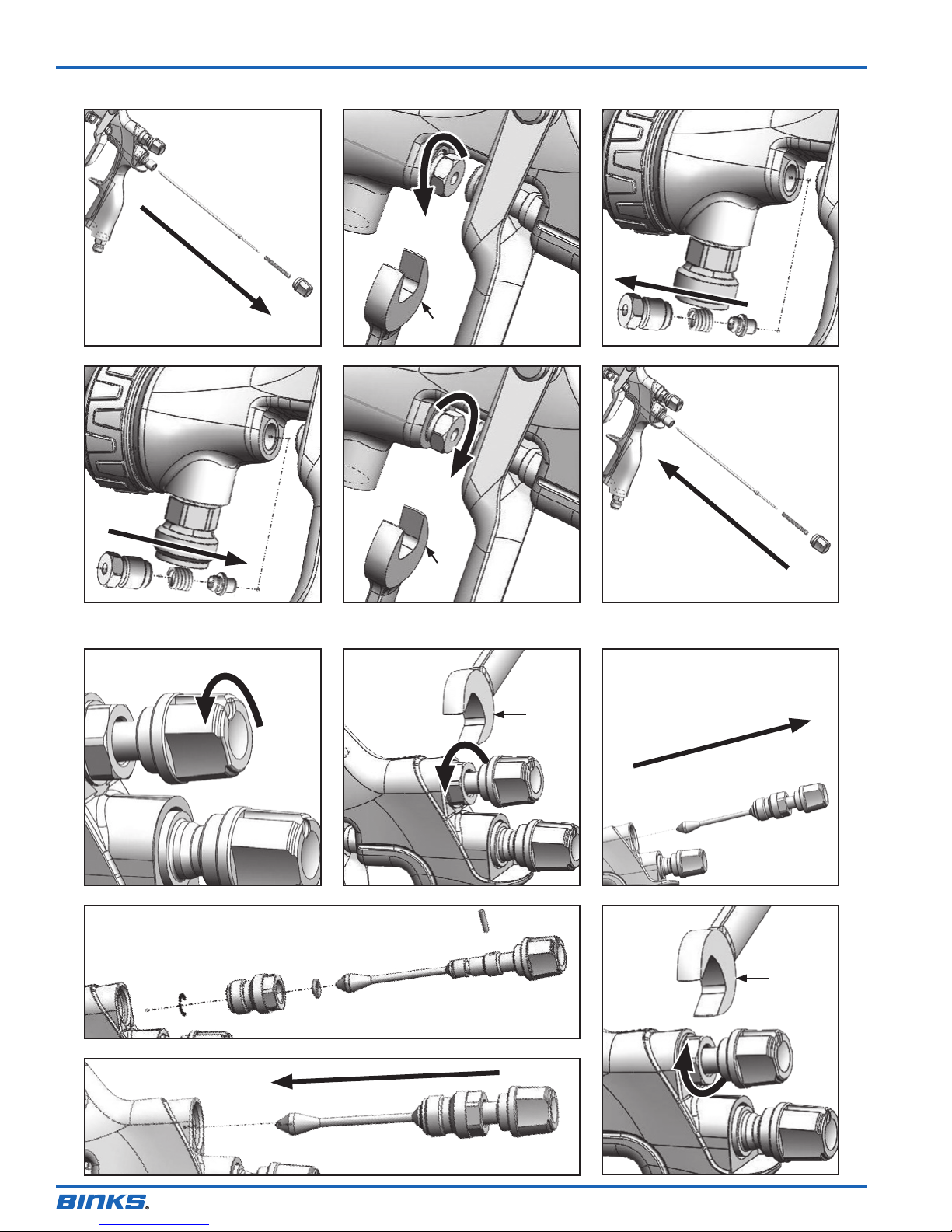 BINKS.