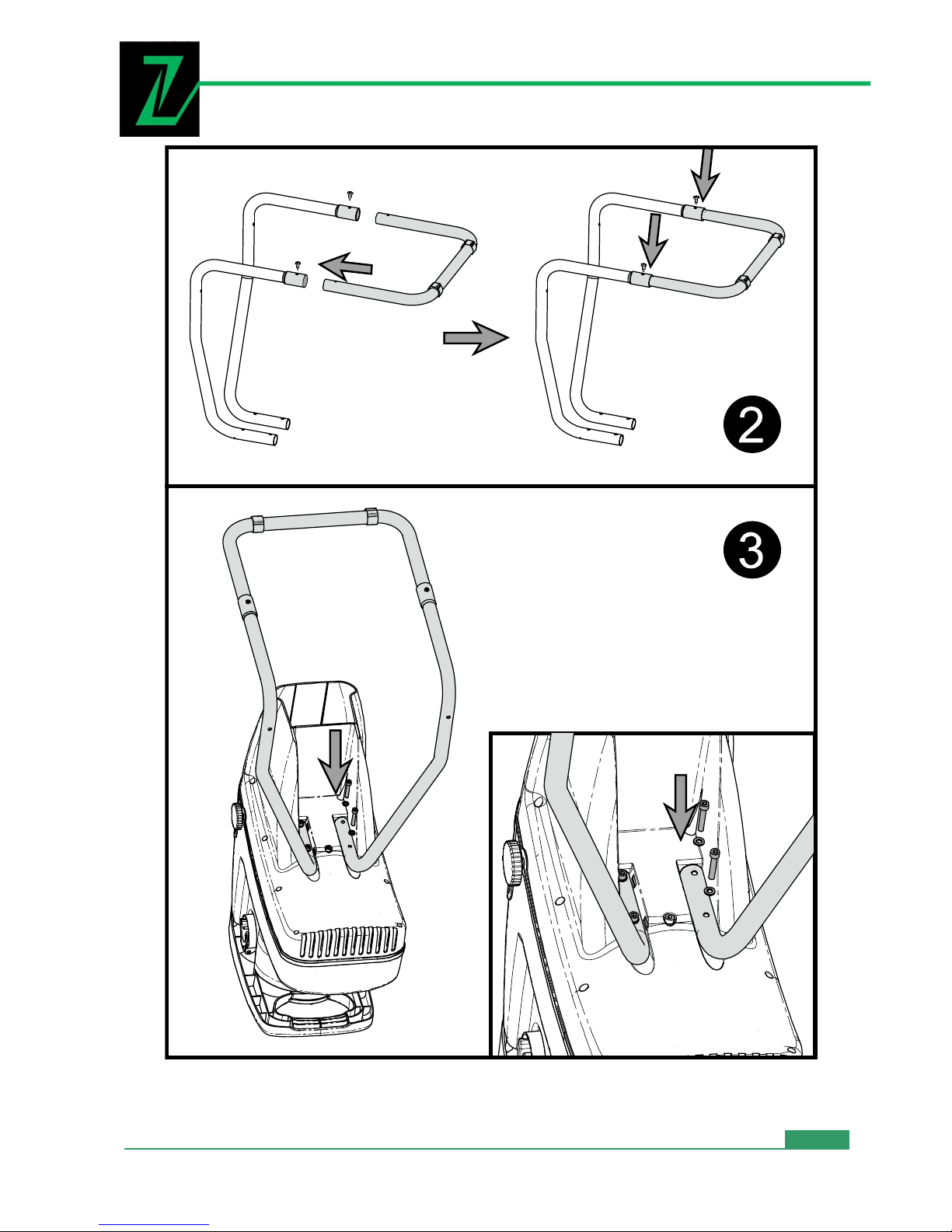 2

3