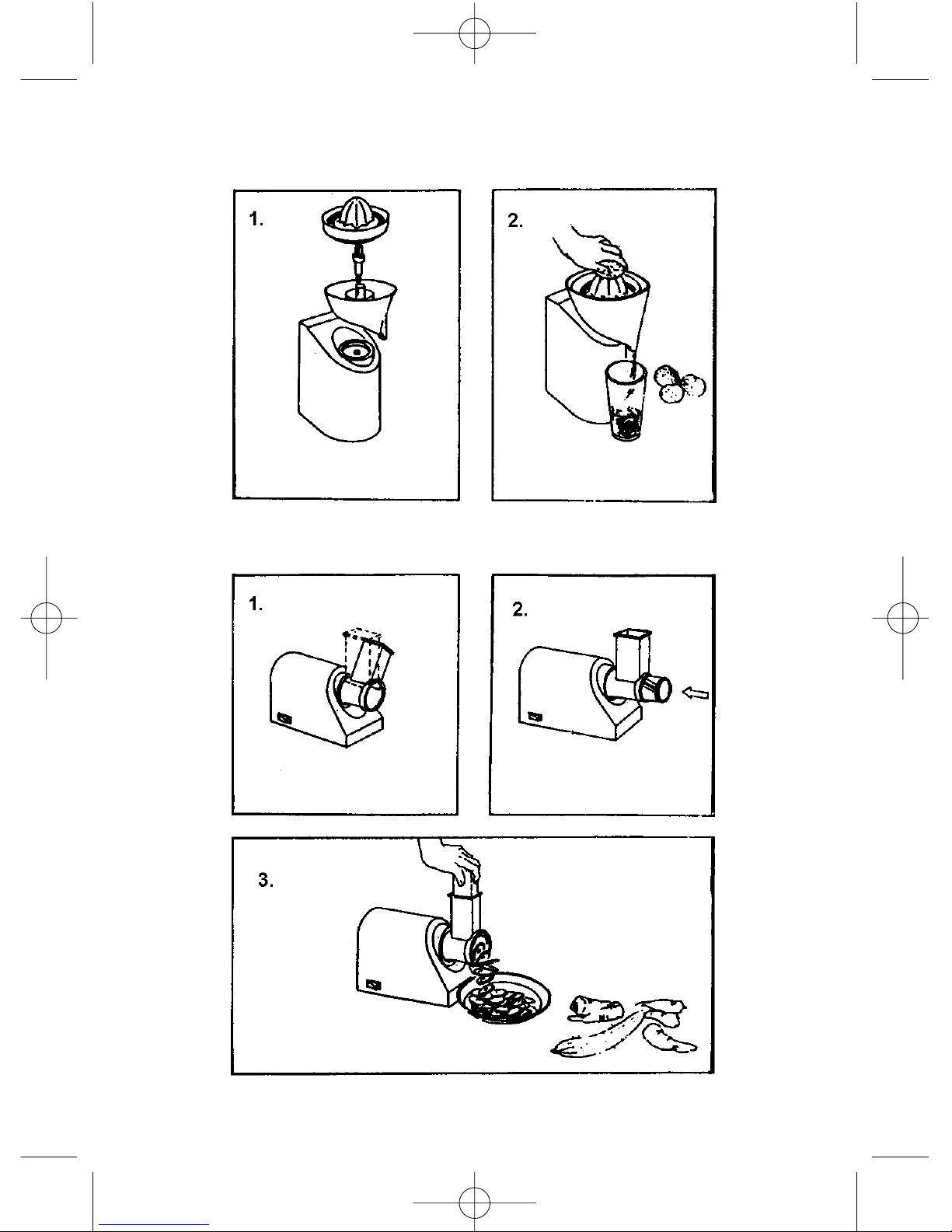 1.

2.

1.

2.

3.