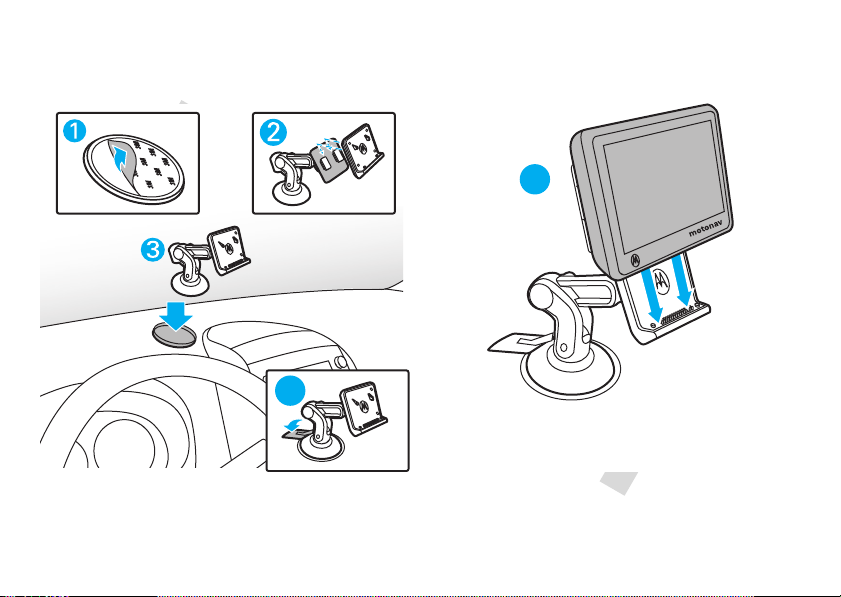 1

2

3

motonav