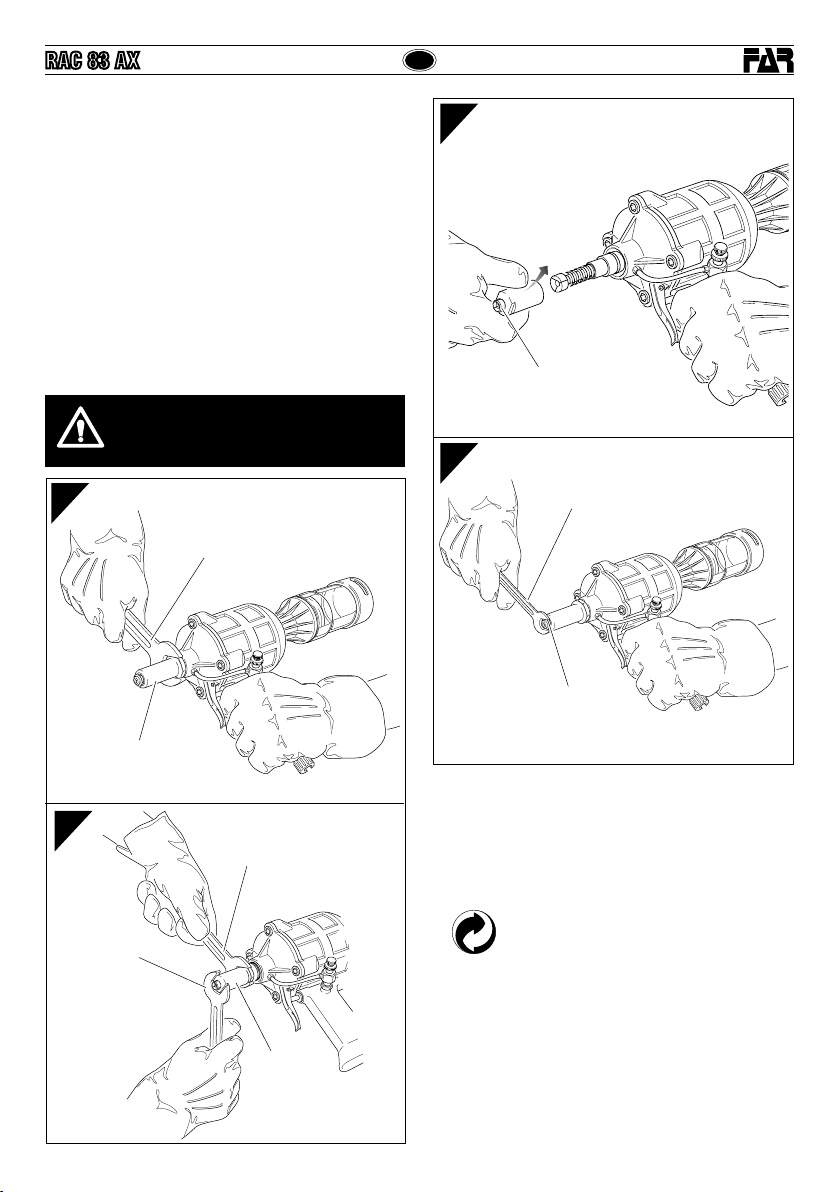 RAC 83 AX

FAR