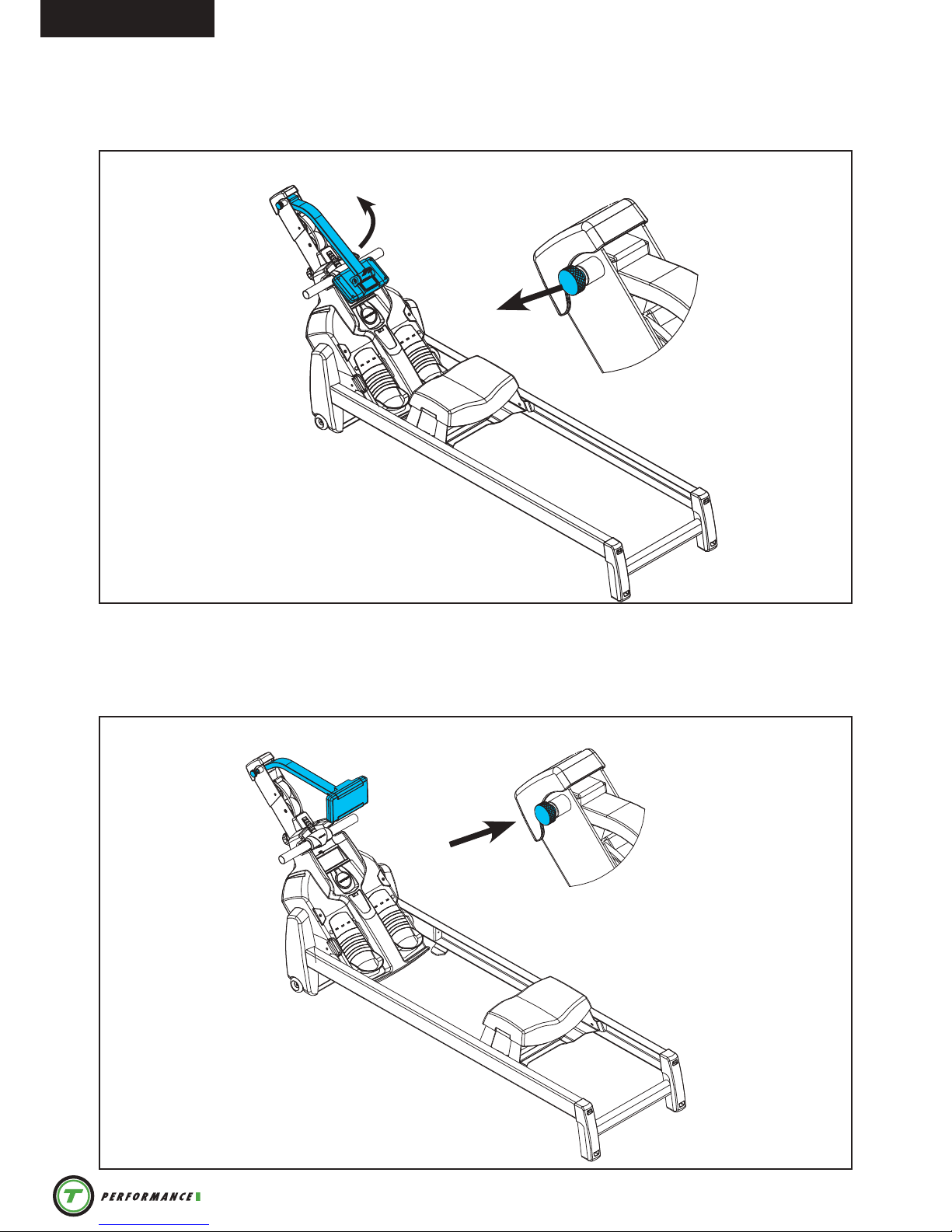 T PERFORMANCE