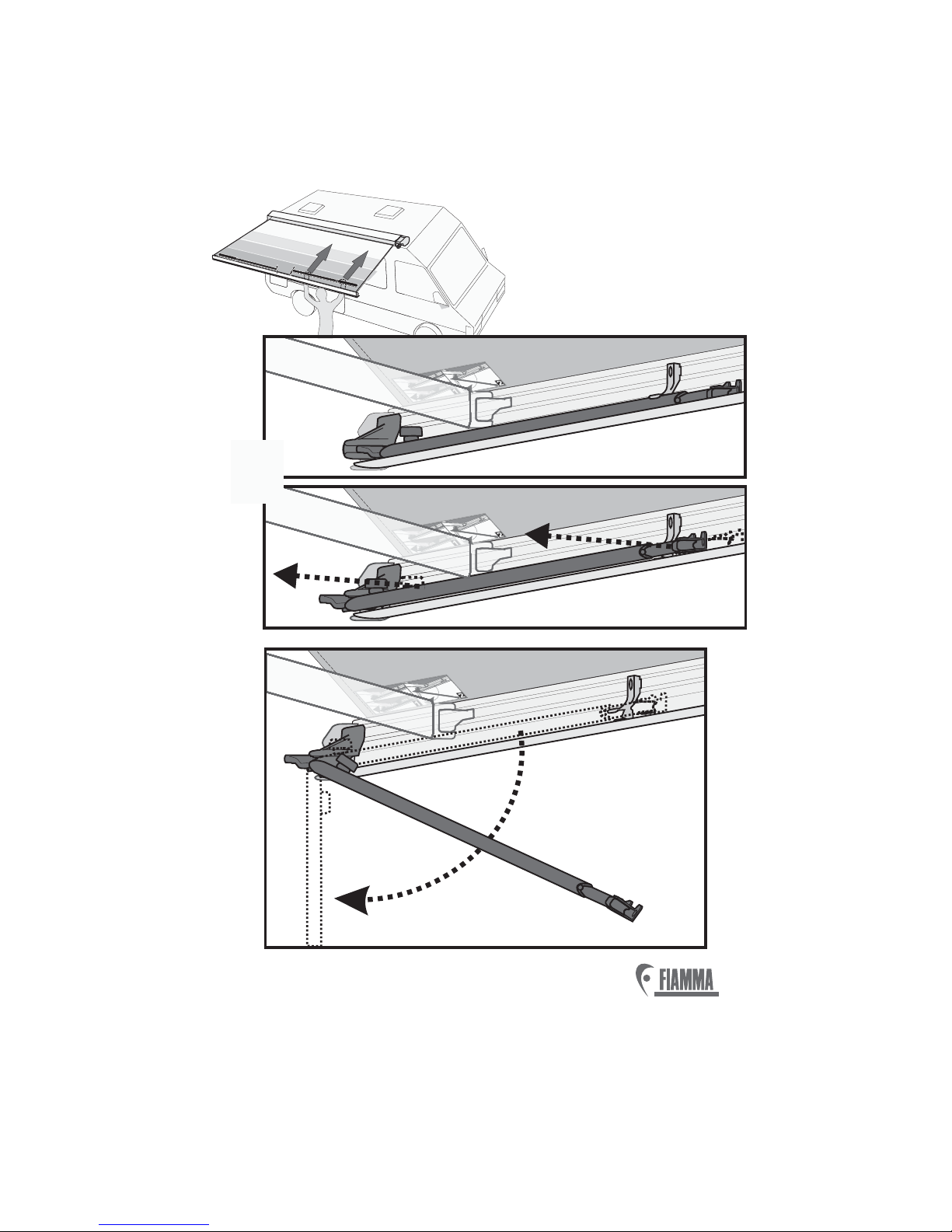 FIAMMA