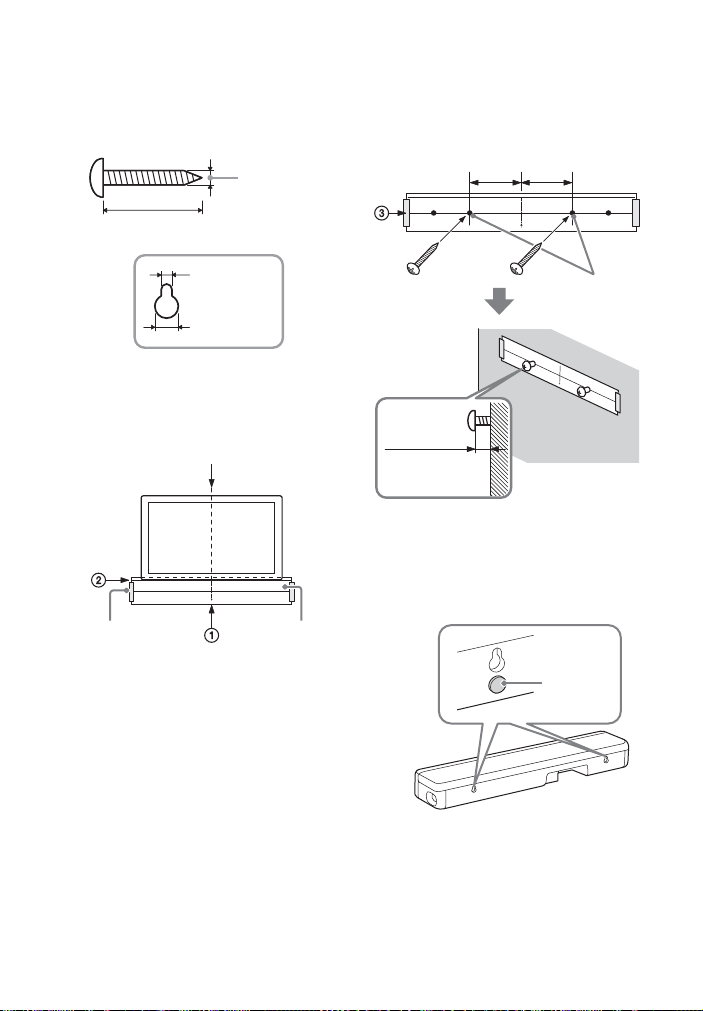 ③

②

①