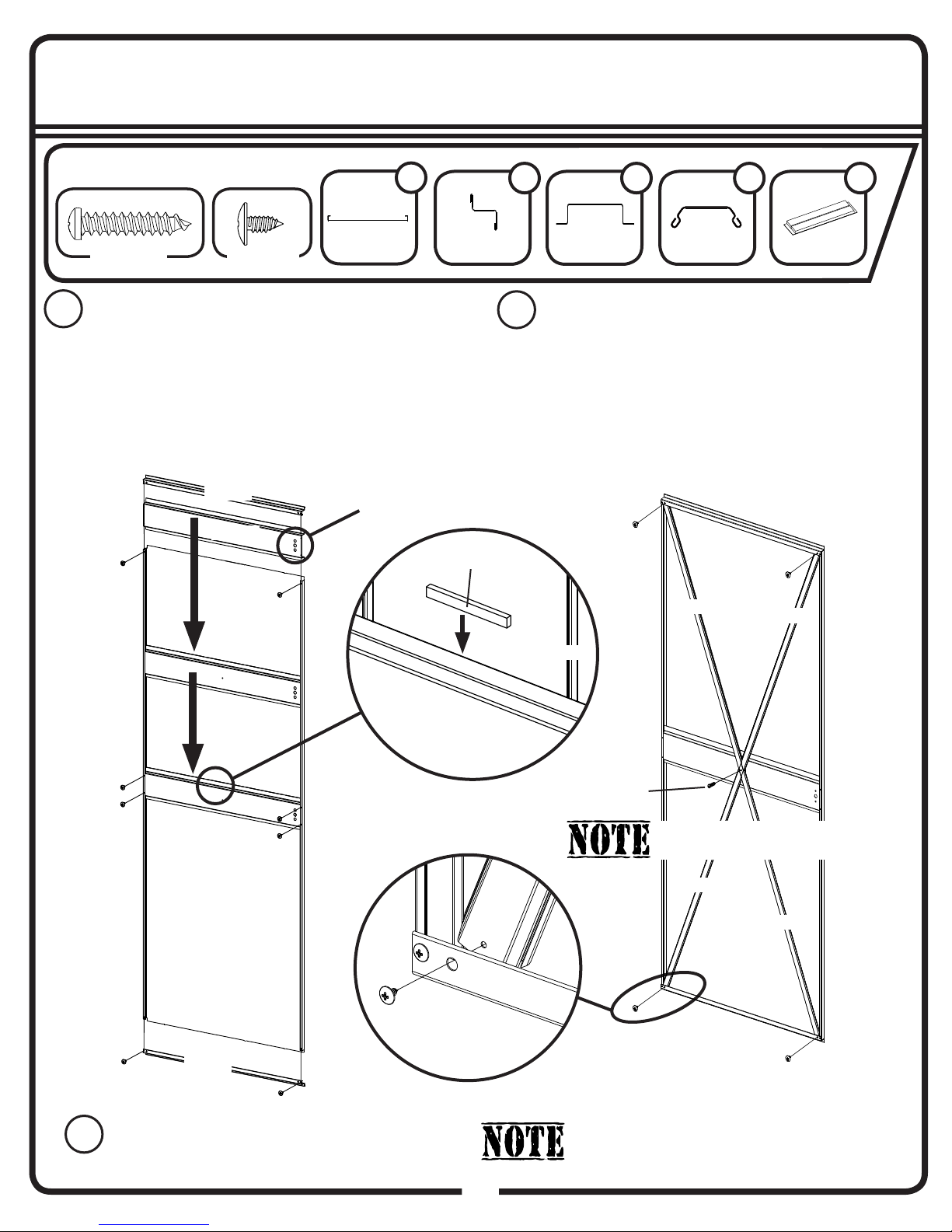 NOTE

NOTE