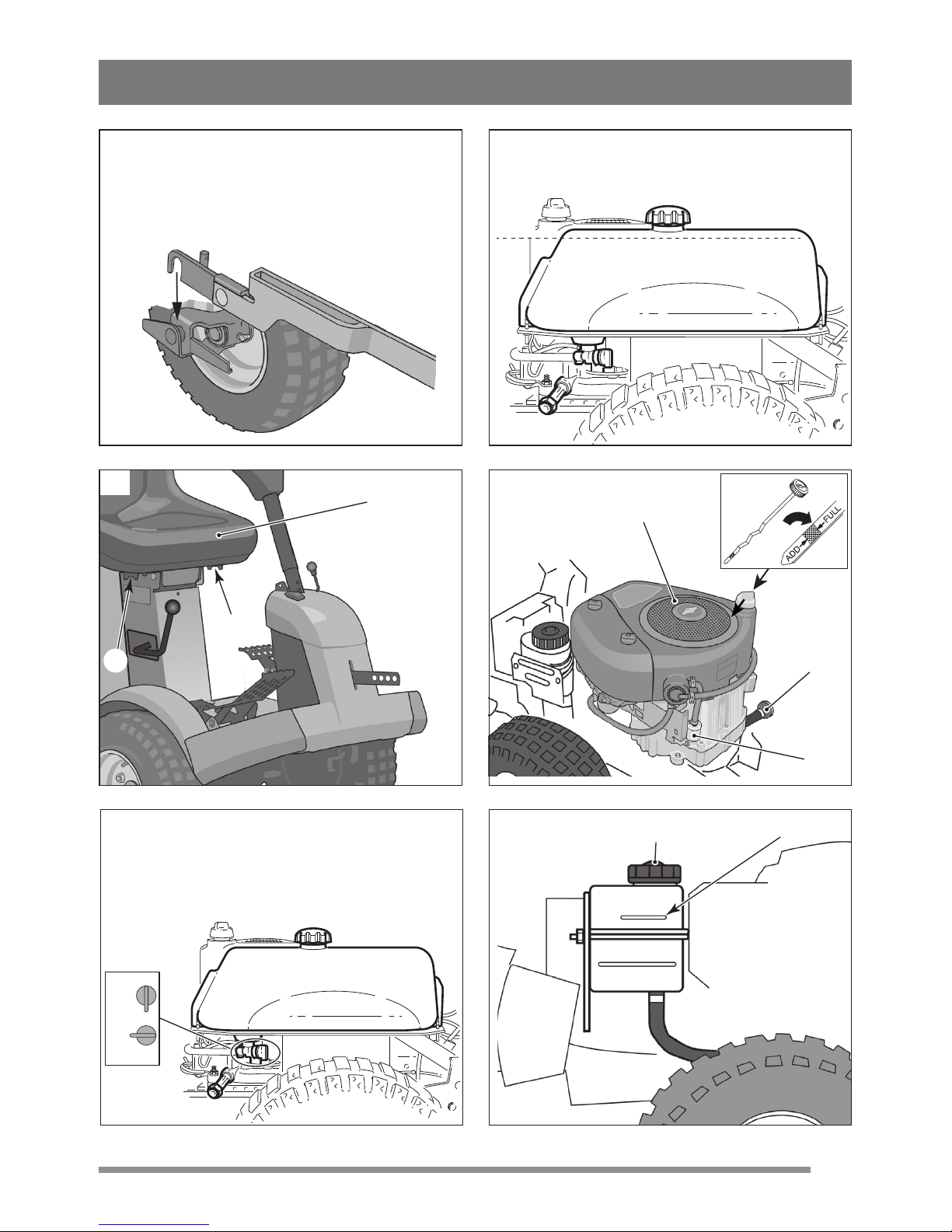 ADD
FULL