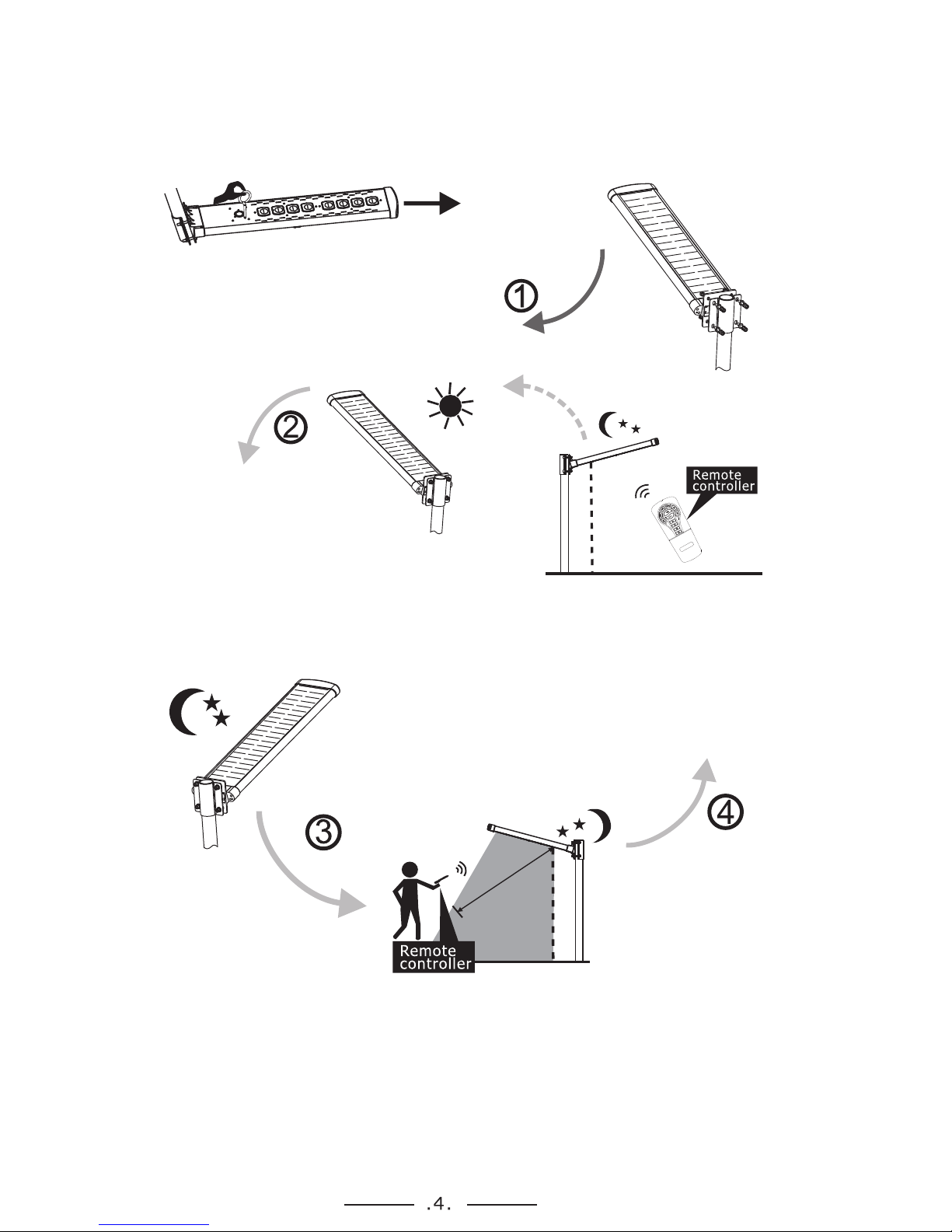 ①

②

Remote controller

③

④

Remote controller

.4.