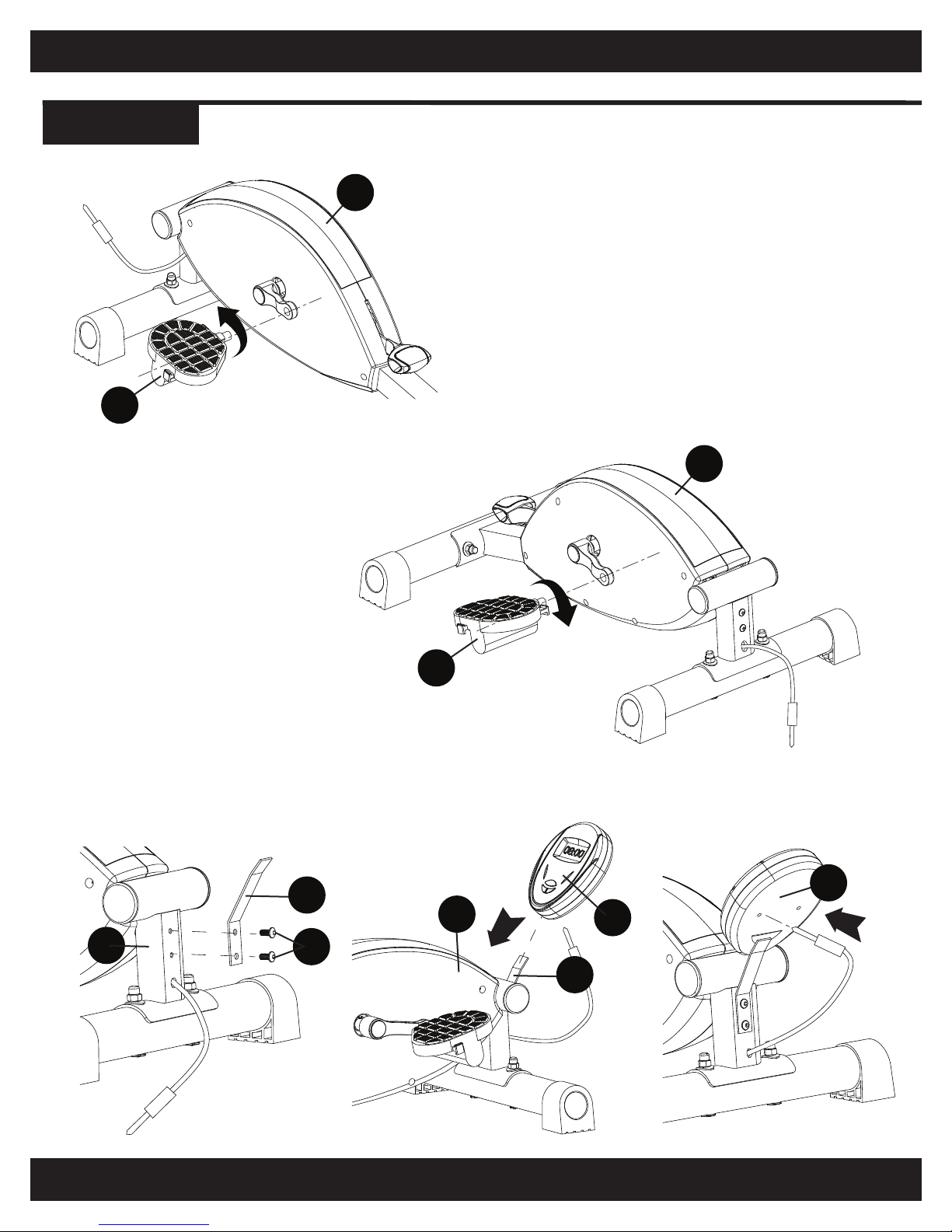 08:00