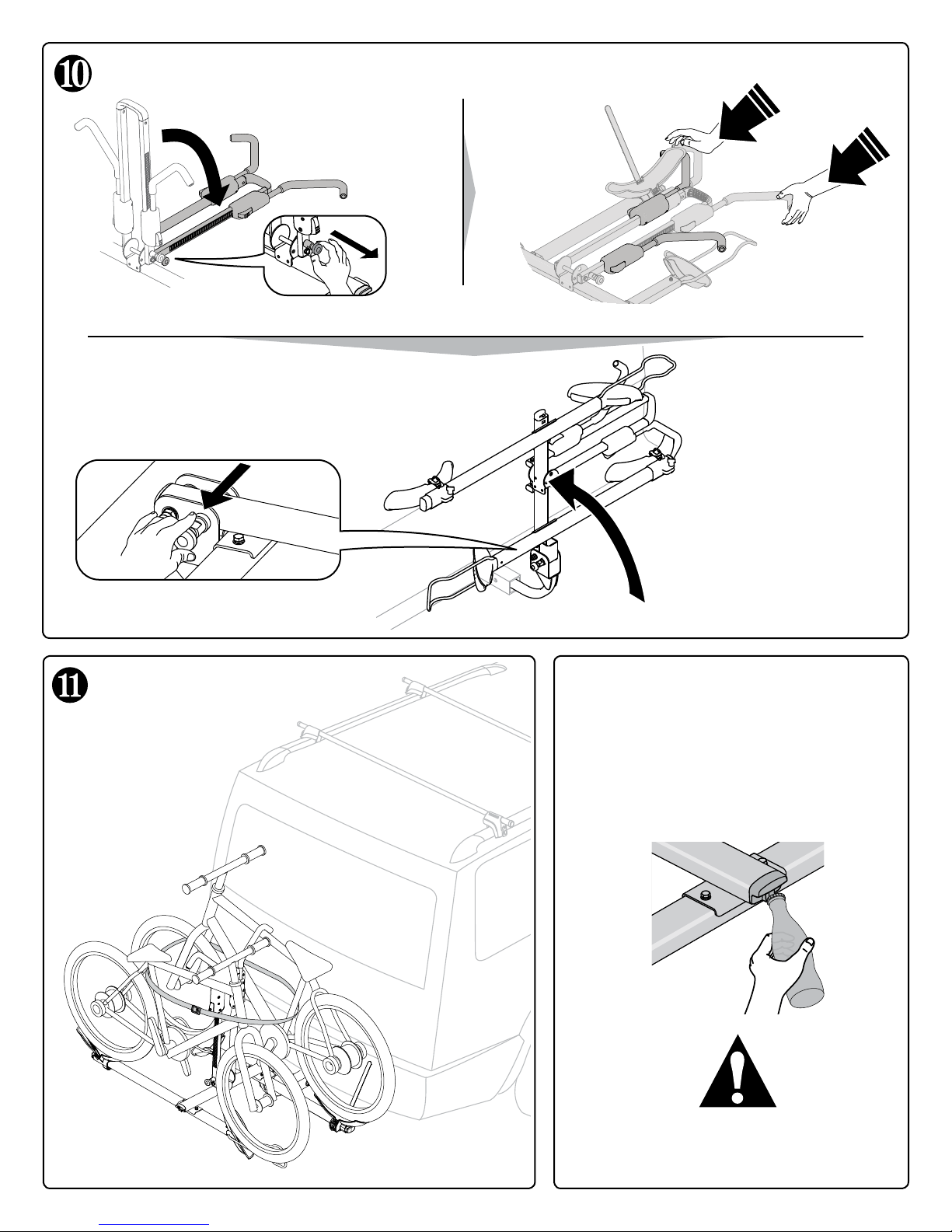 10

11