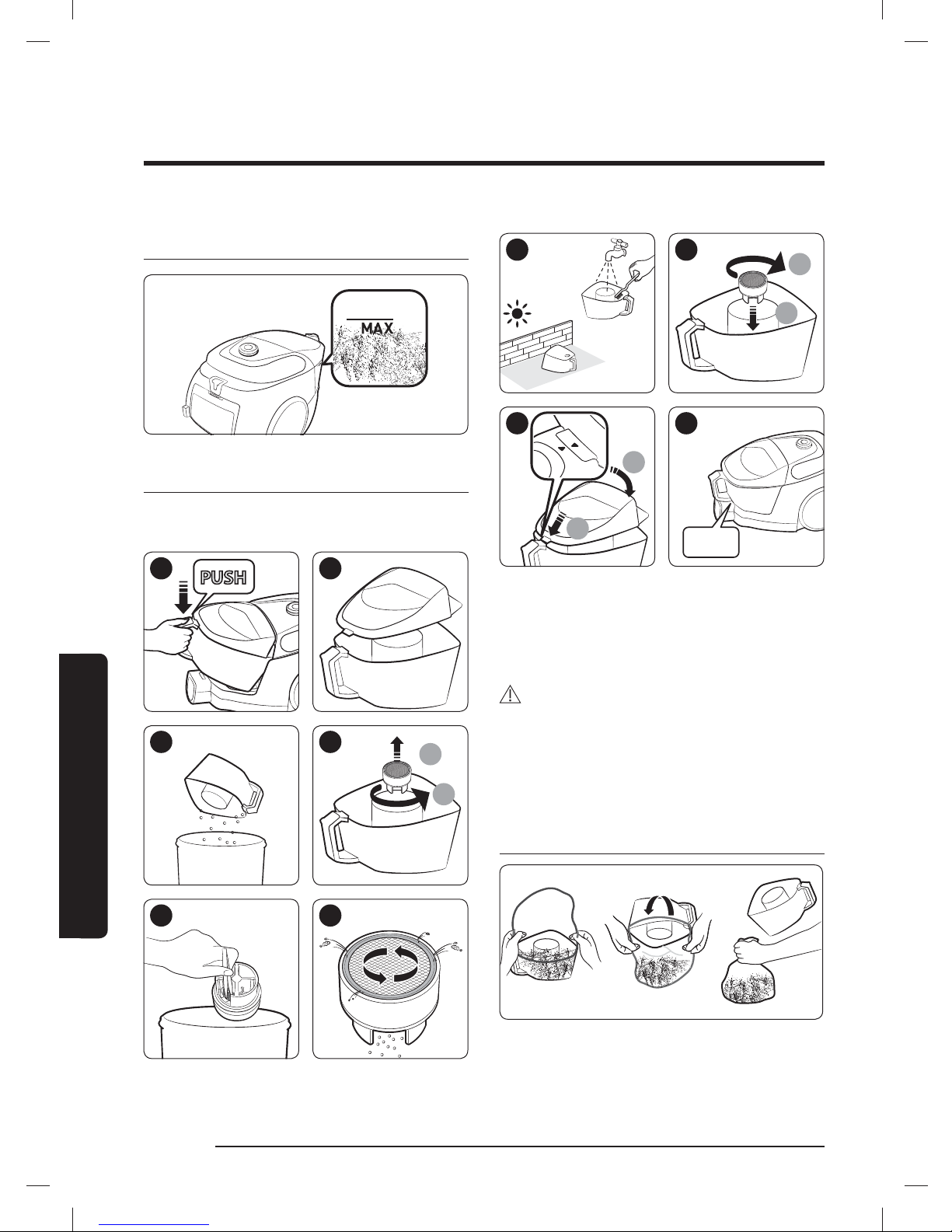 MAX

PUSH