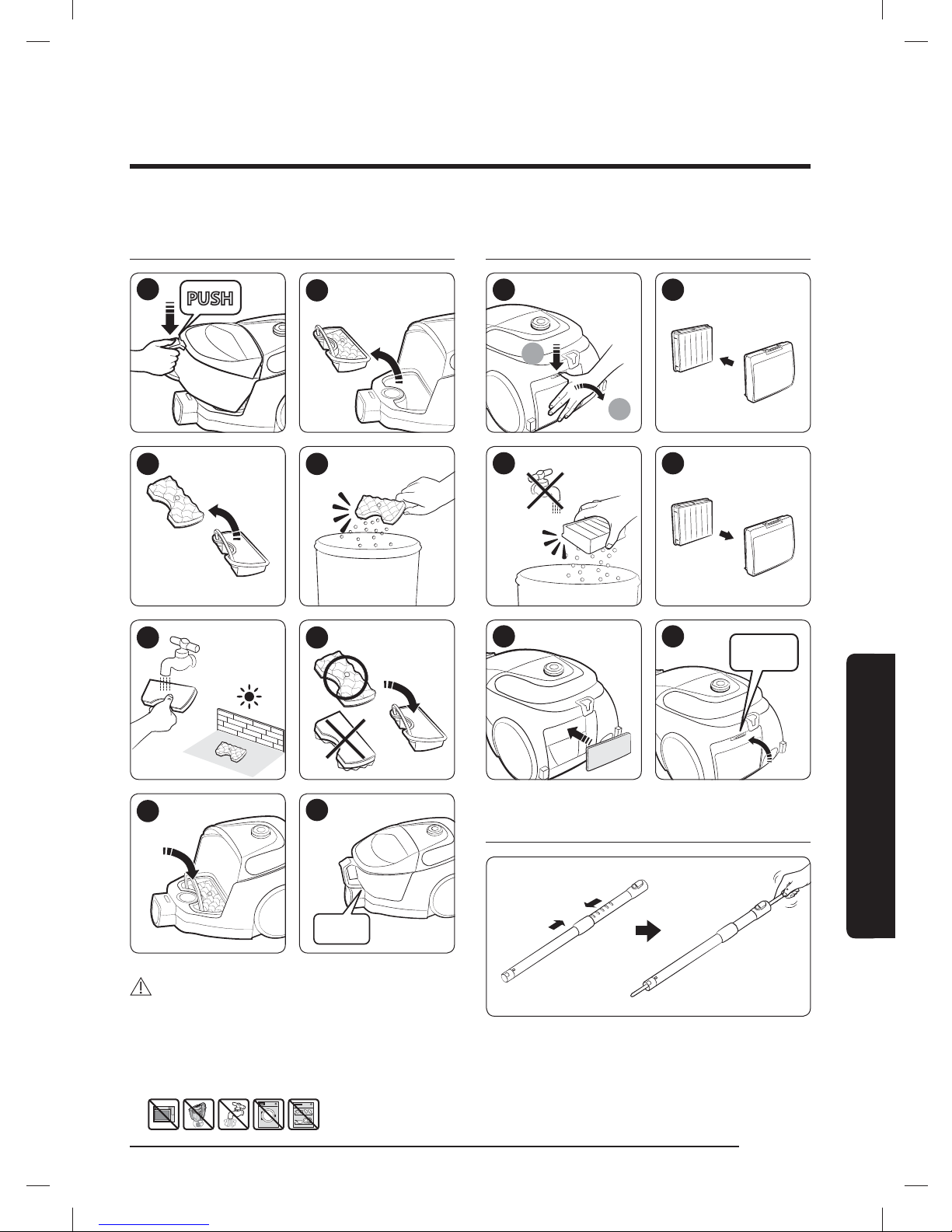 PUSH