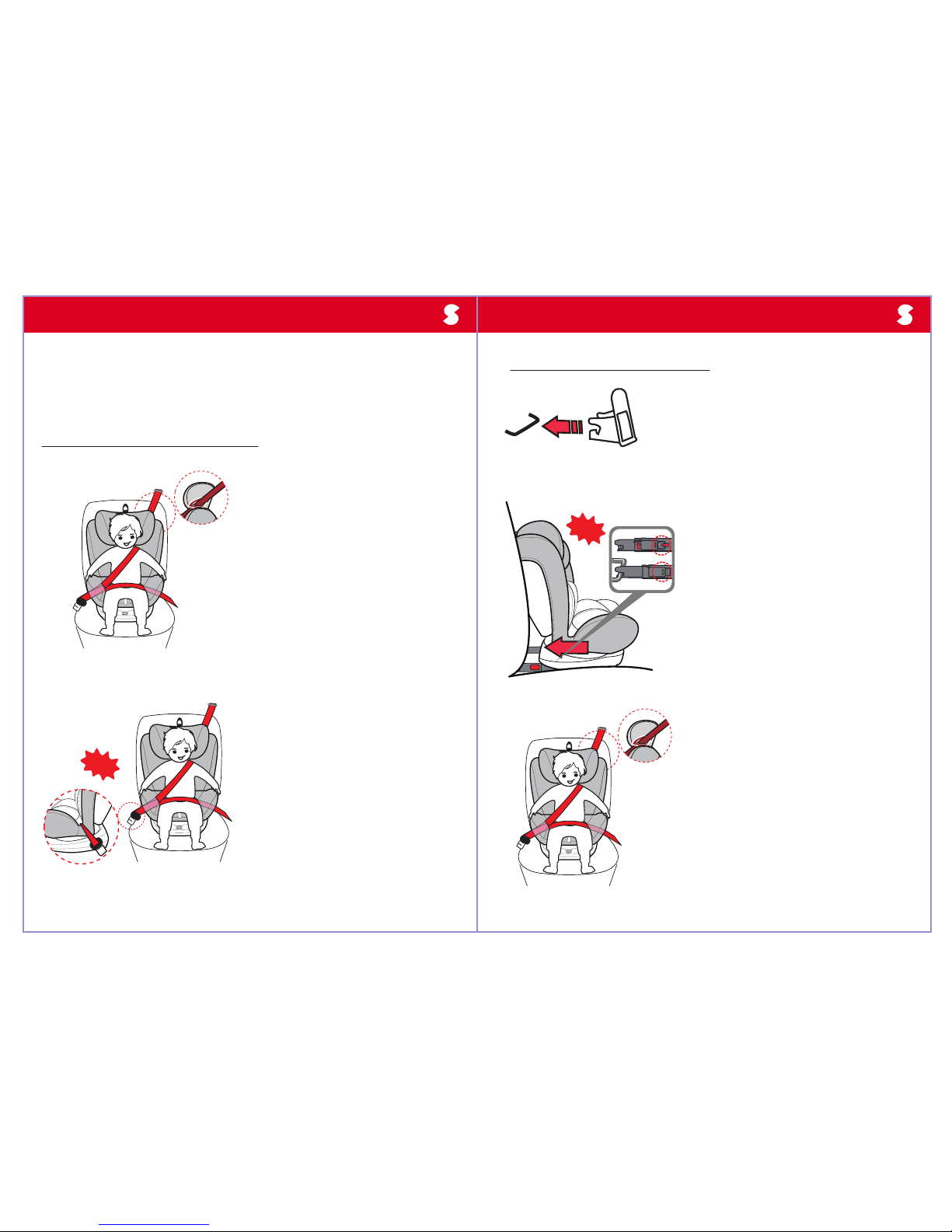 S

S